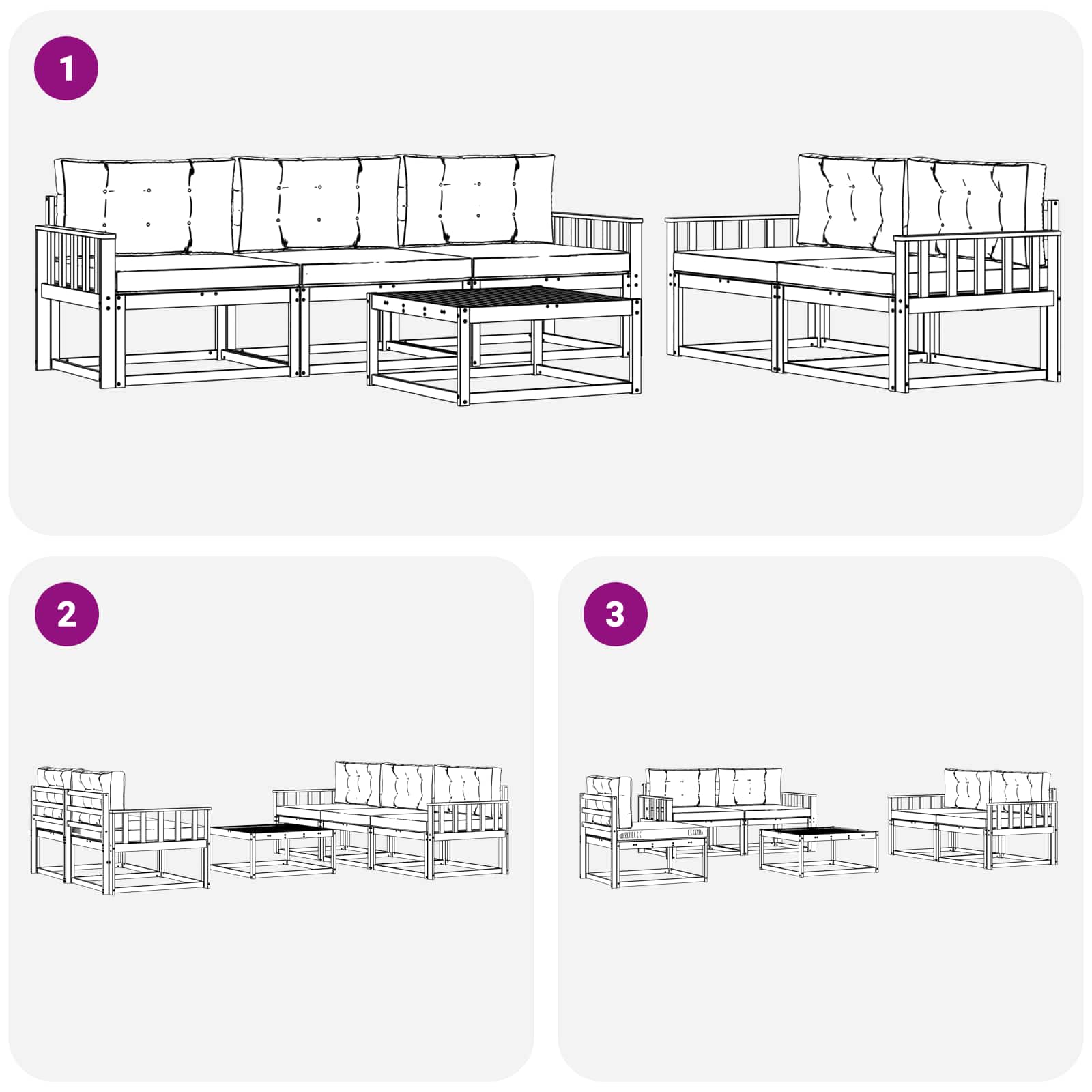 1

2

3