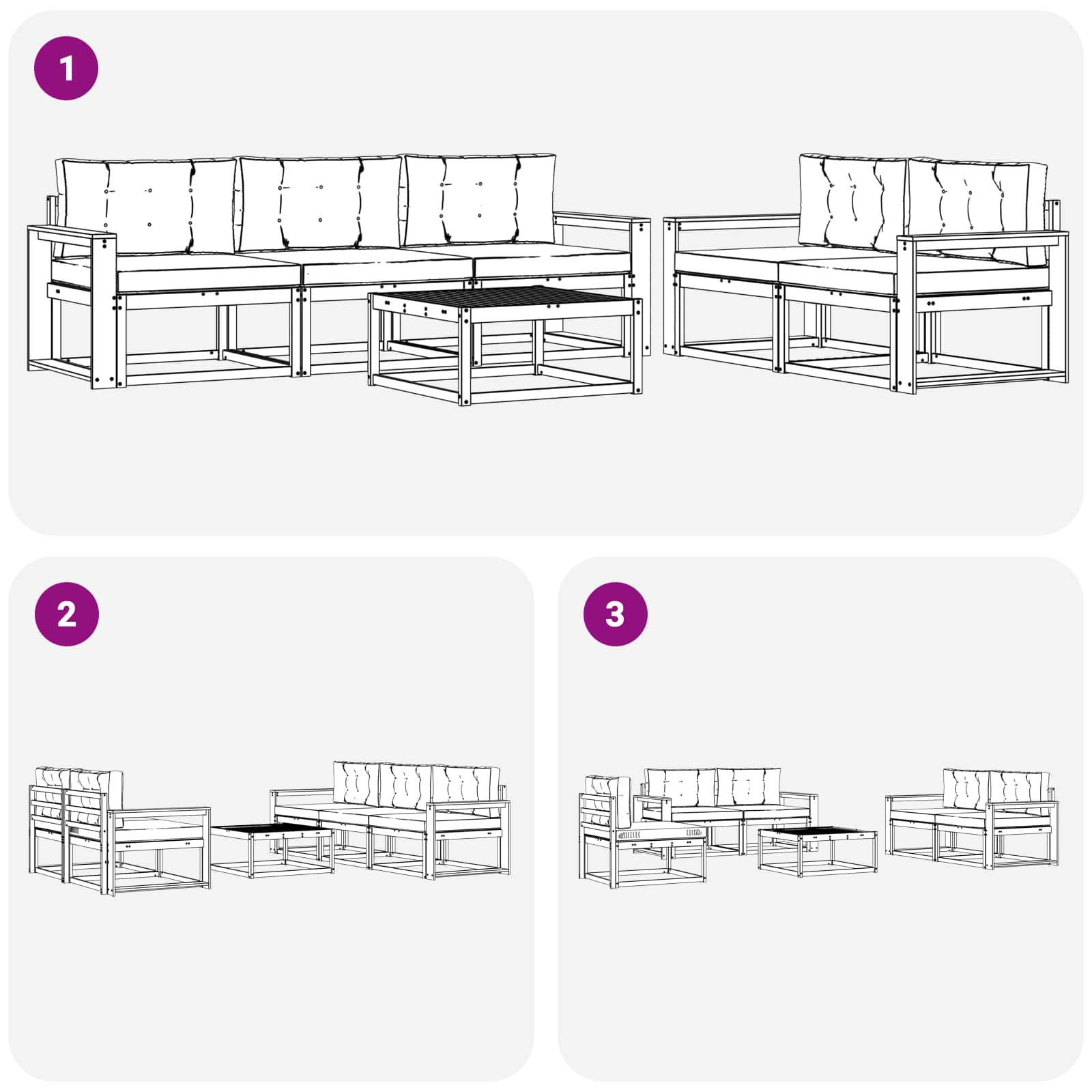 1

2

3