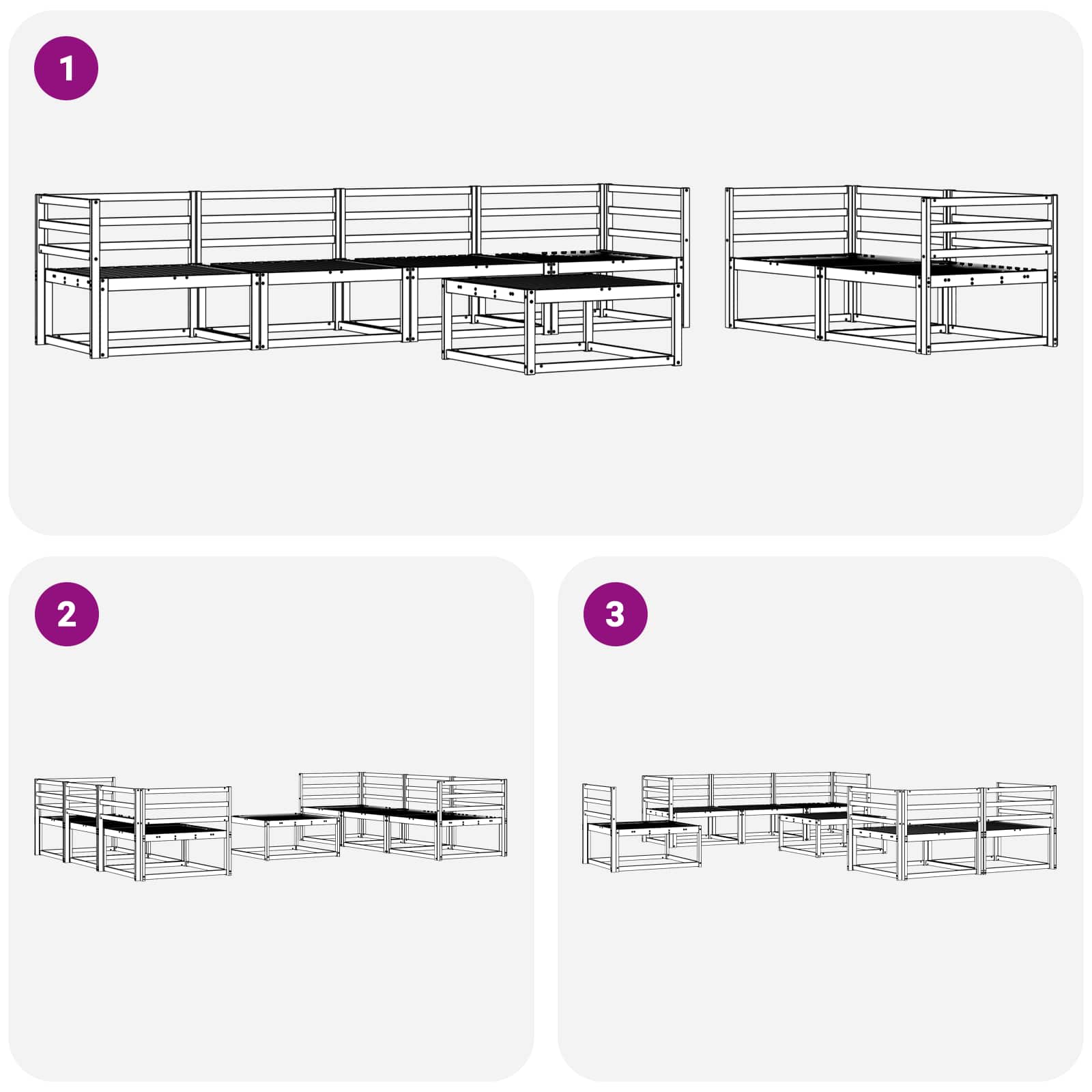 1

2

3