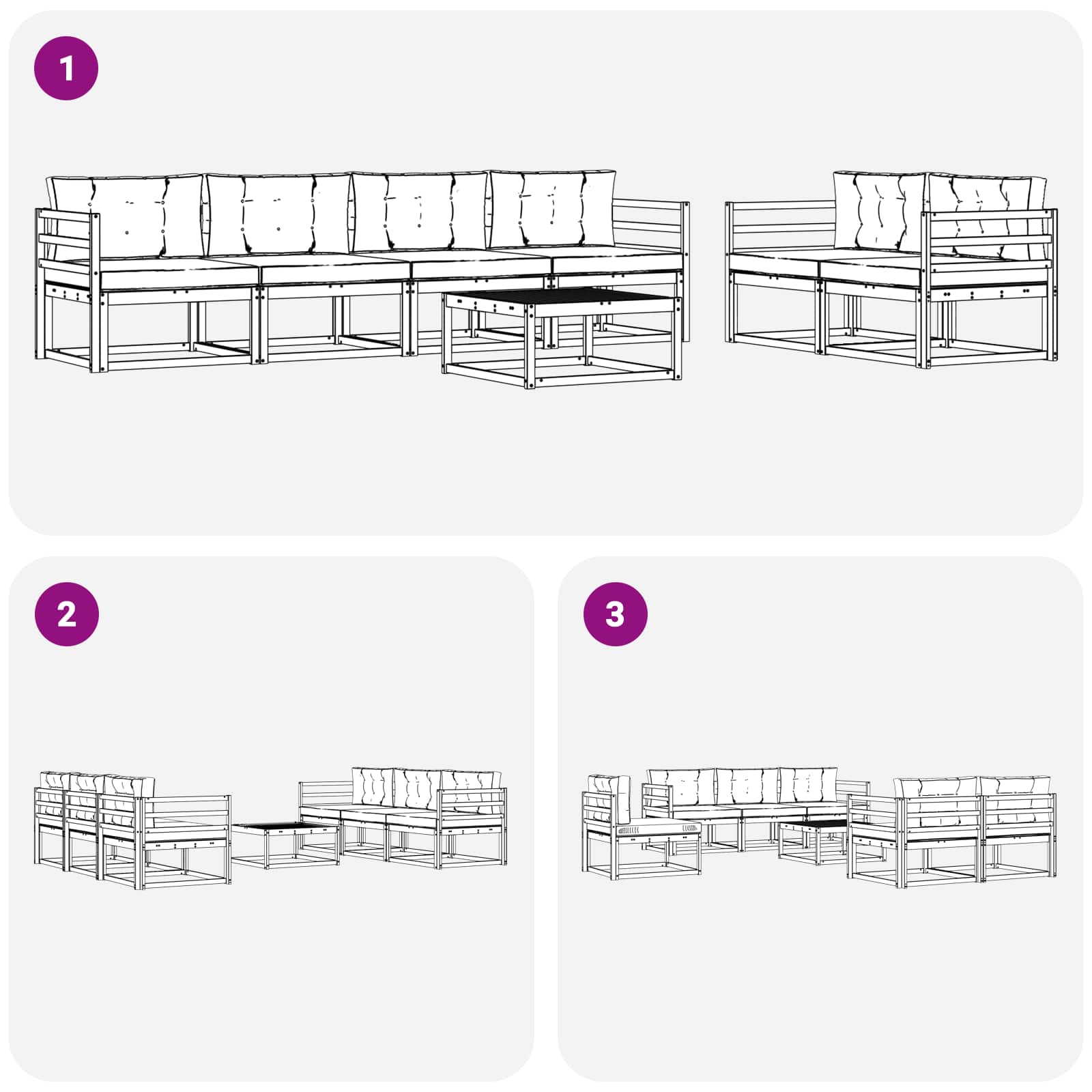 1

2

3