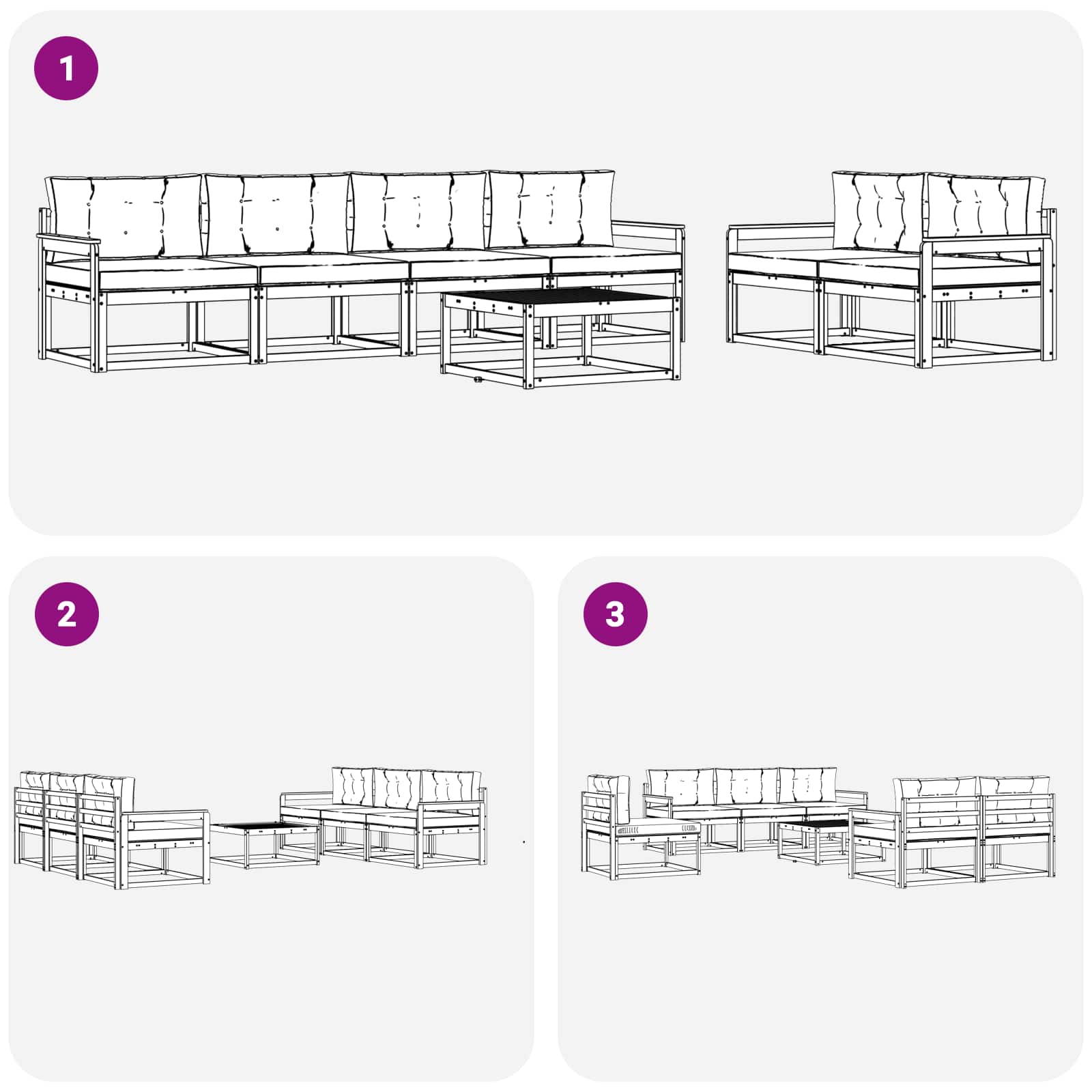 1

2

3