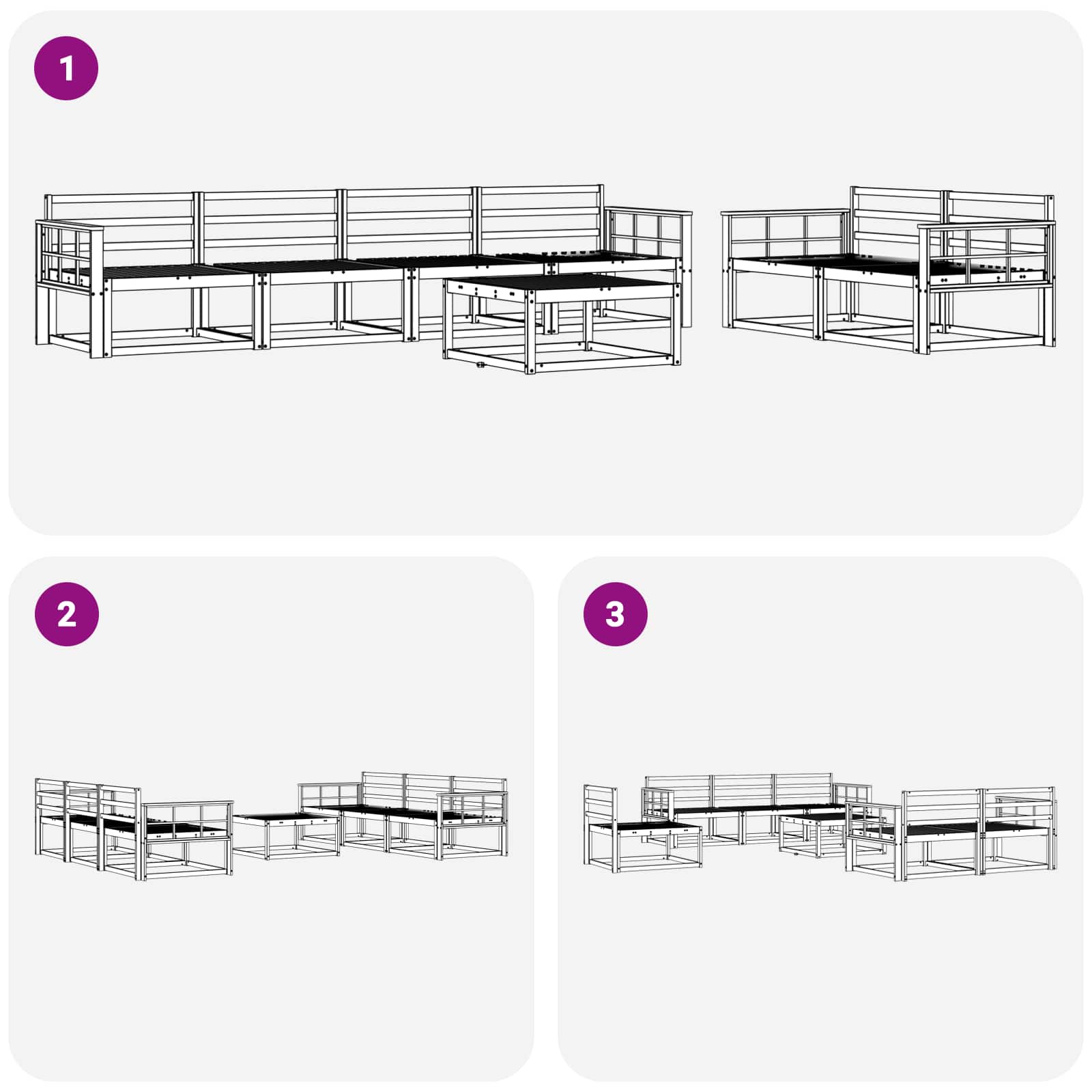 1

2

3