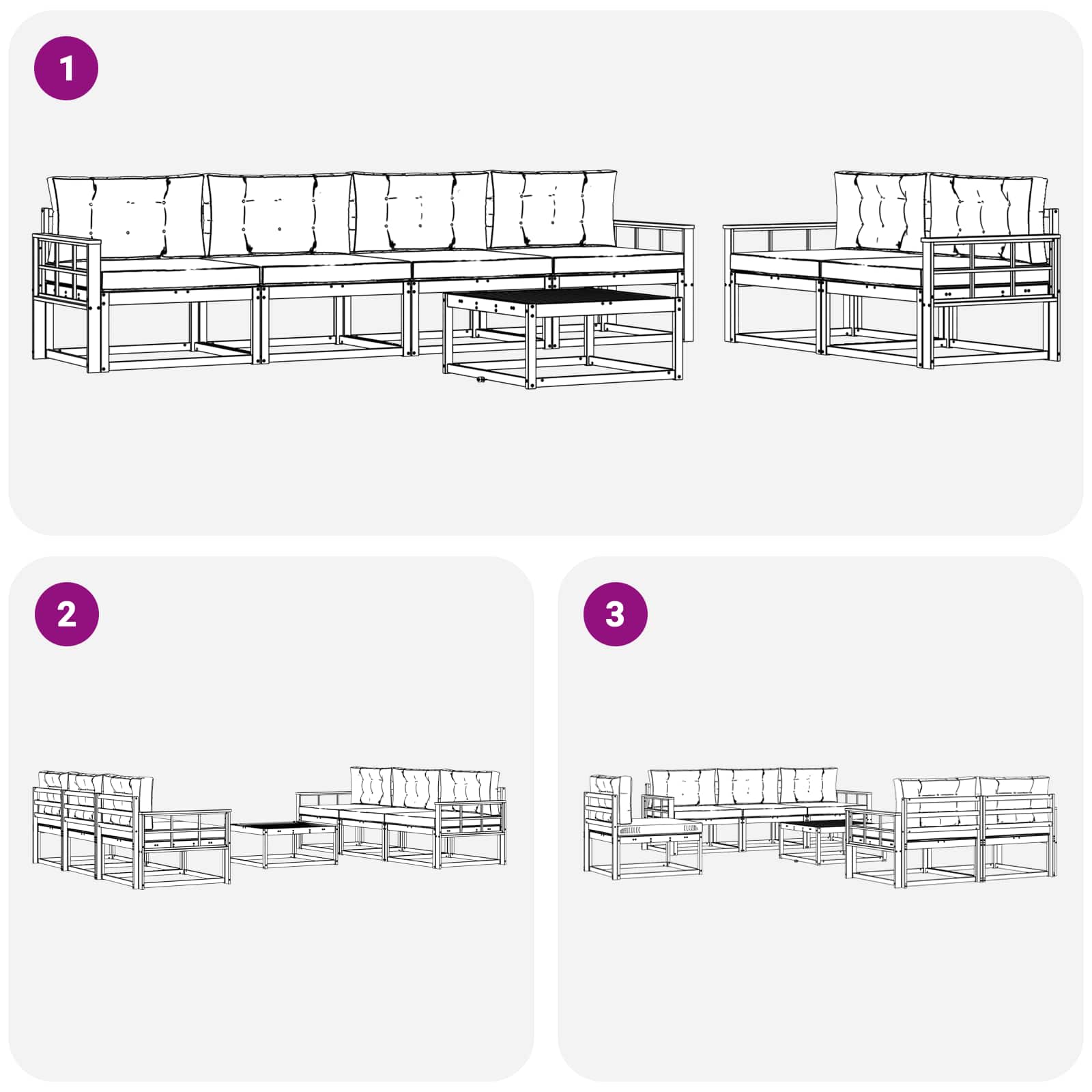 1

2

3