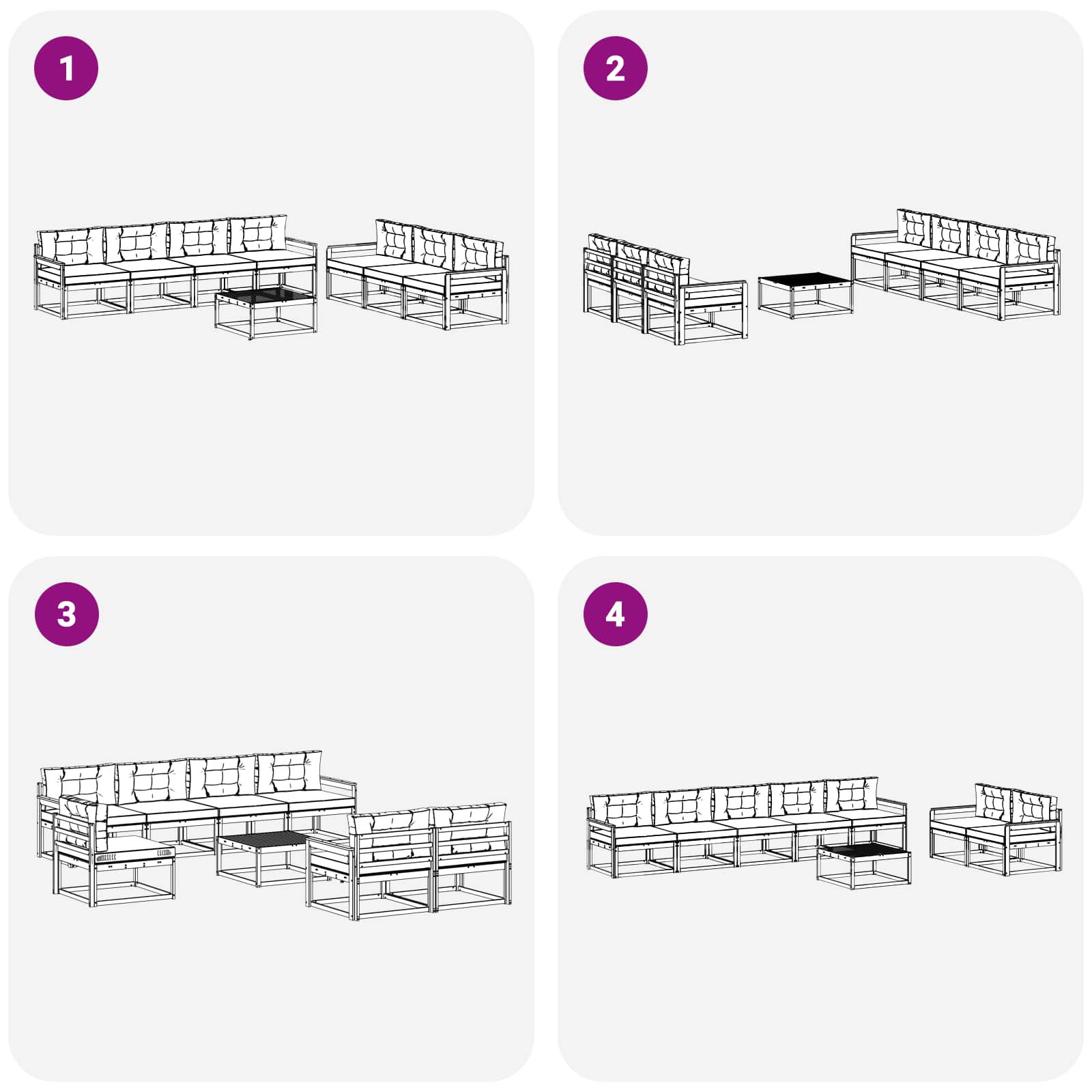 1

2

3

4