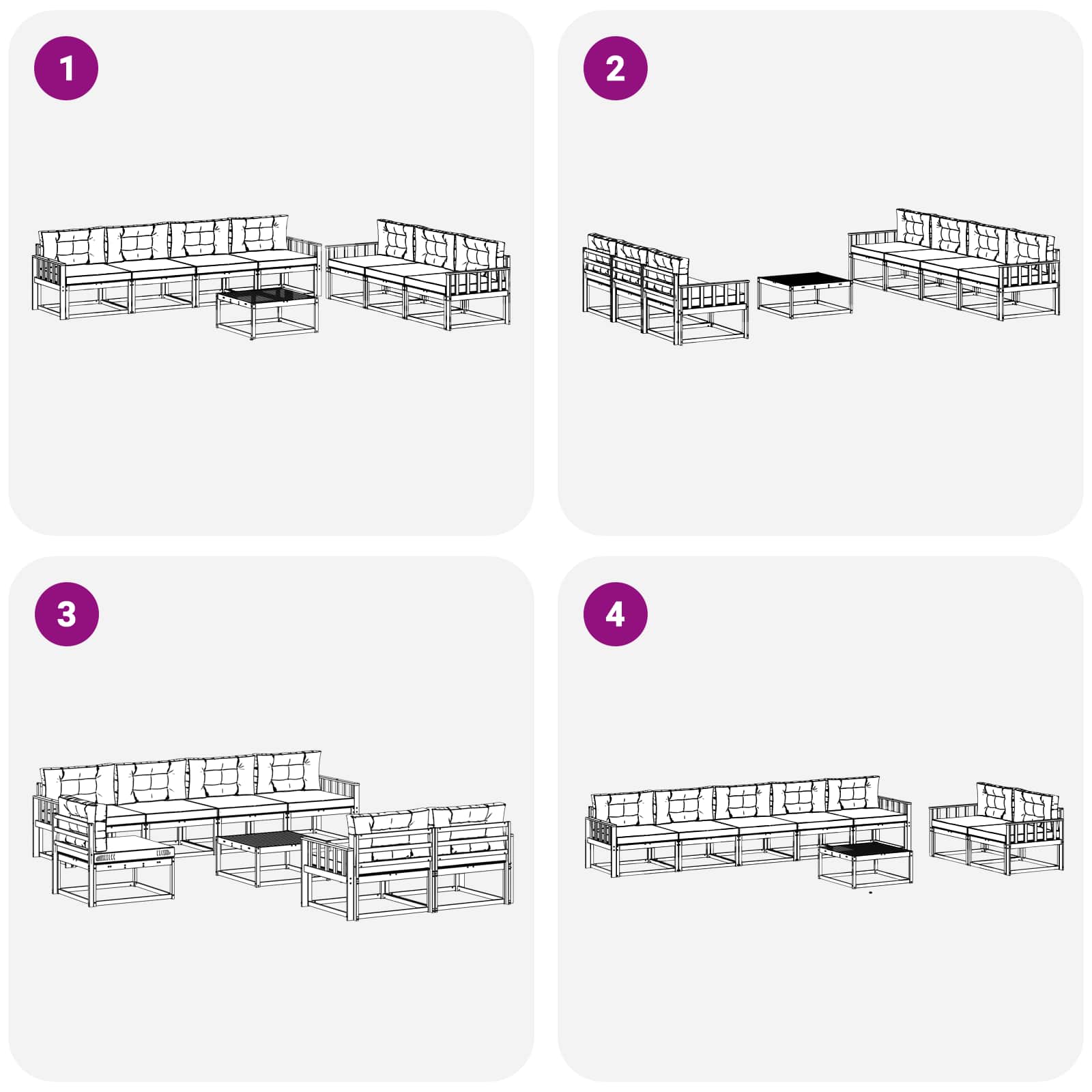 1

2

3

4