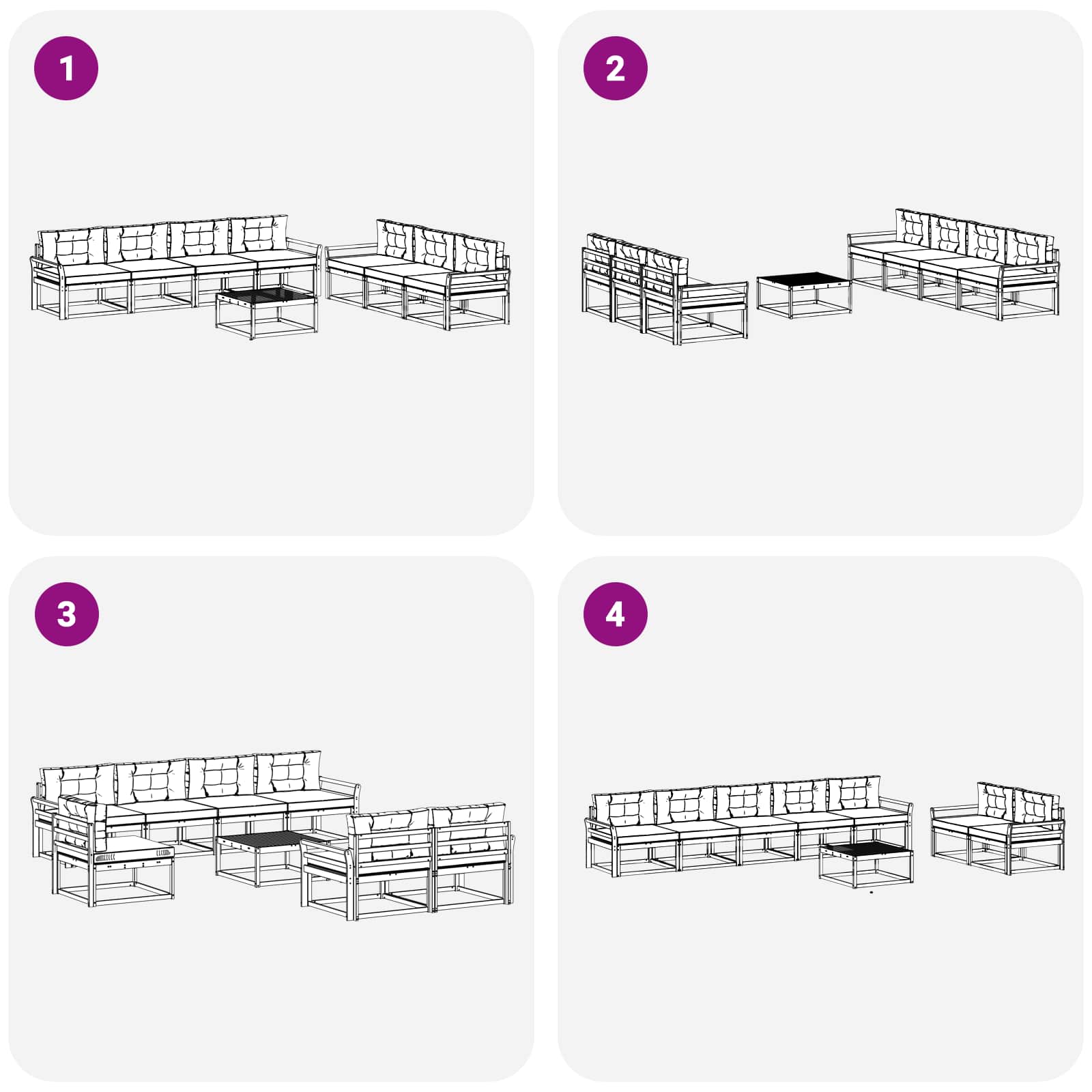 1

2

3

4