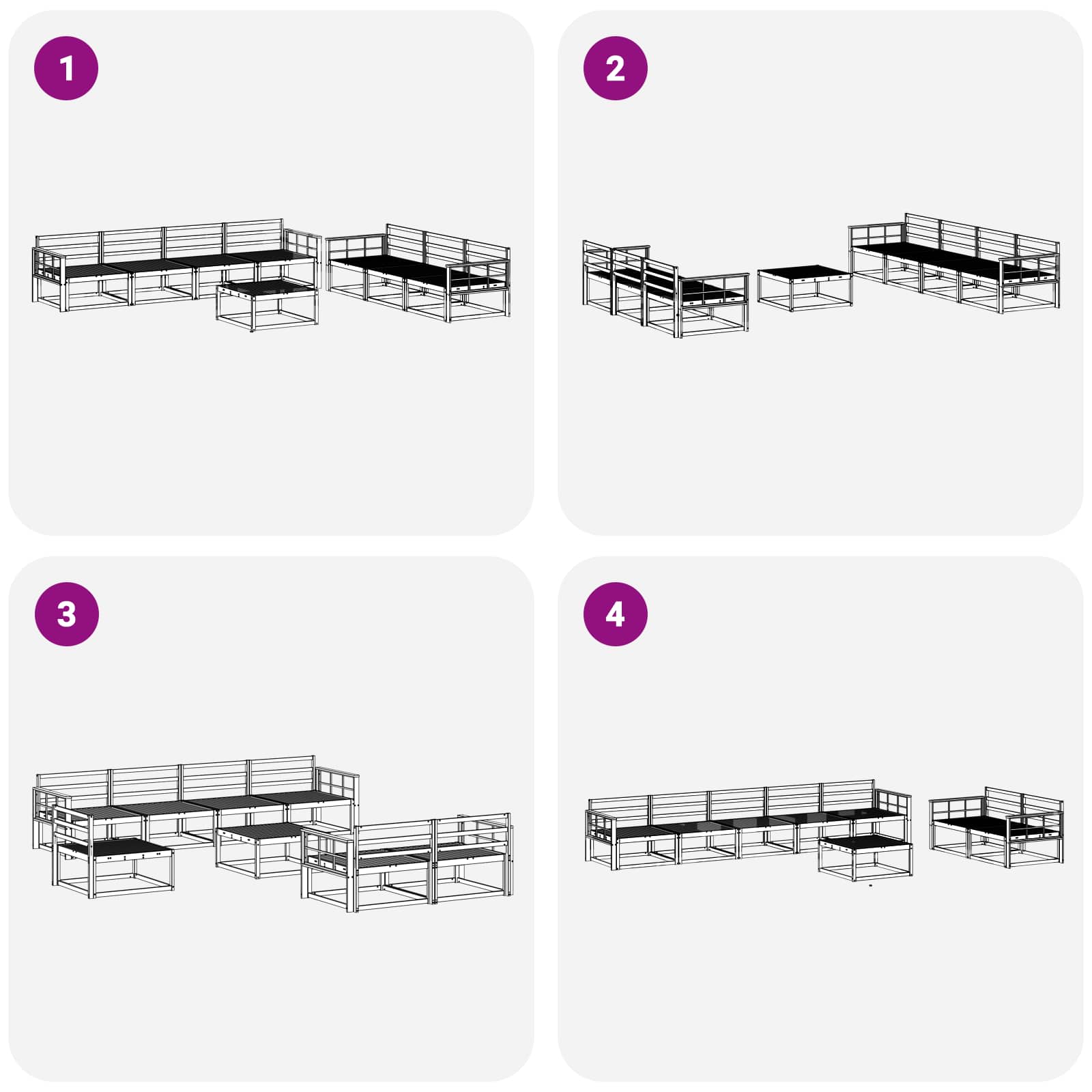 1

2

3

4