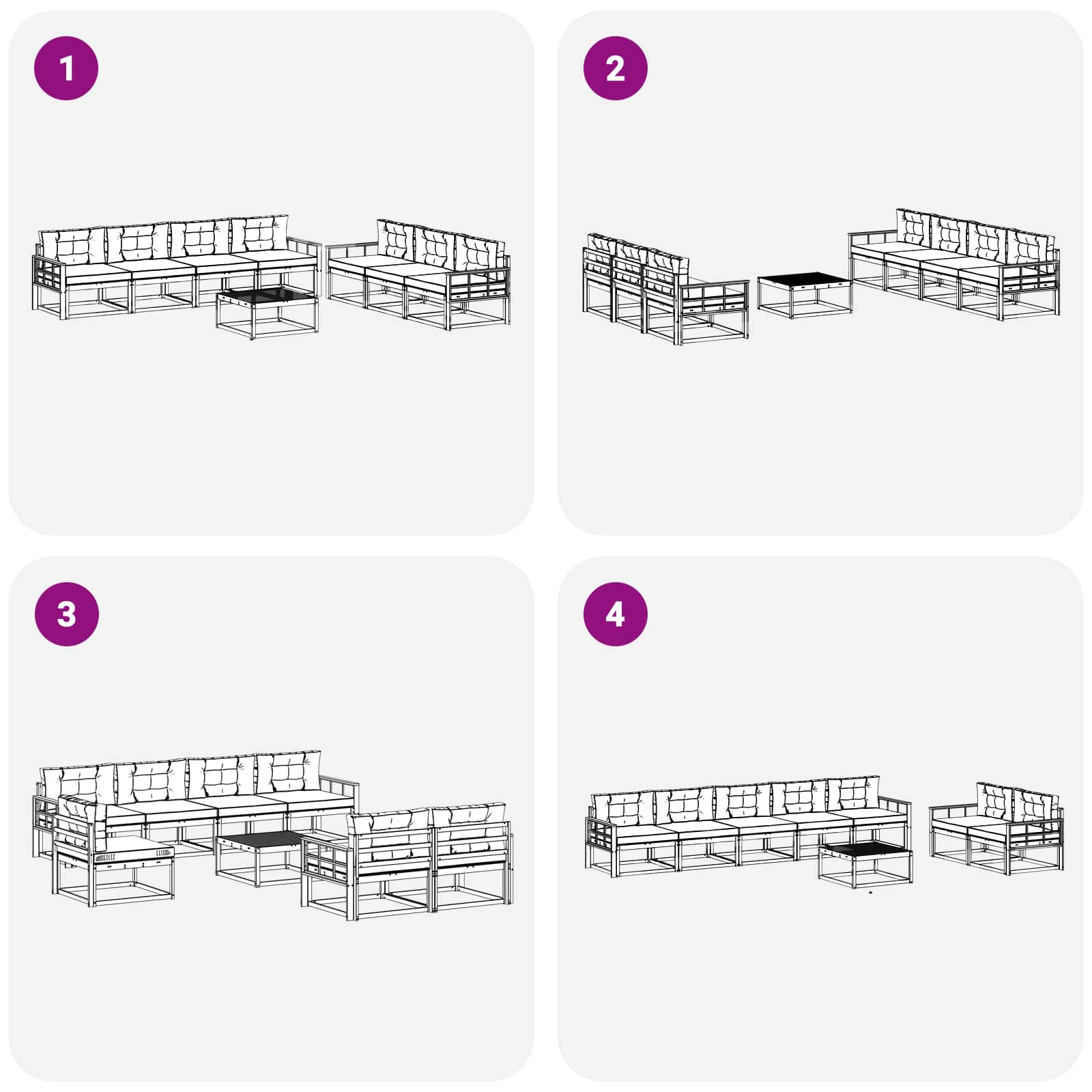 1

2

3

4