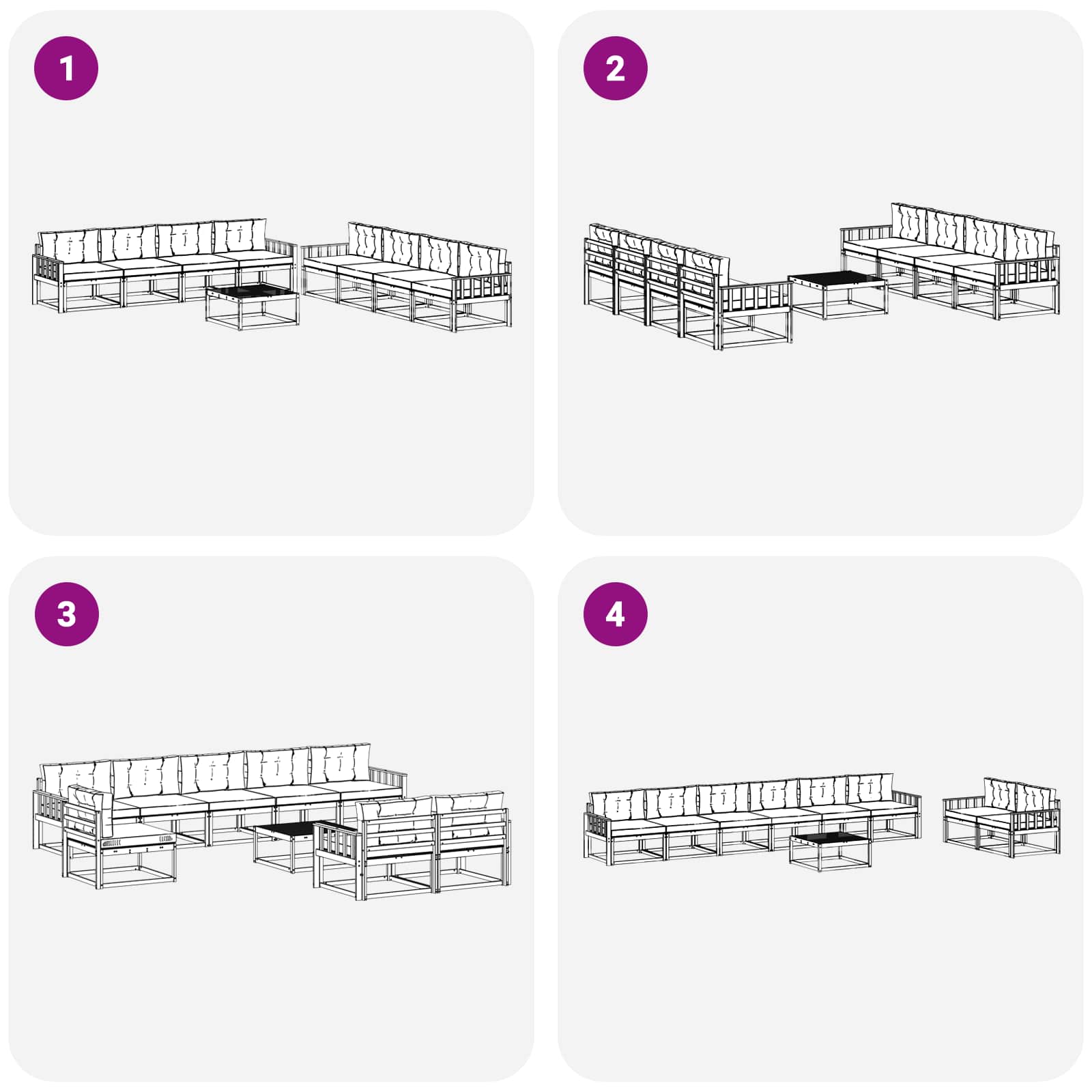 1

2

3

4