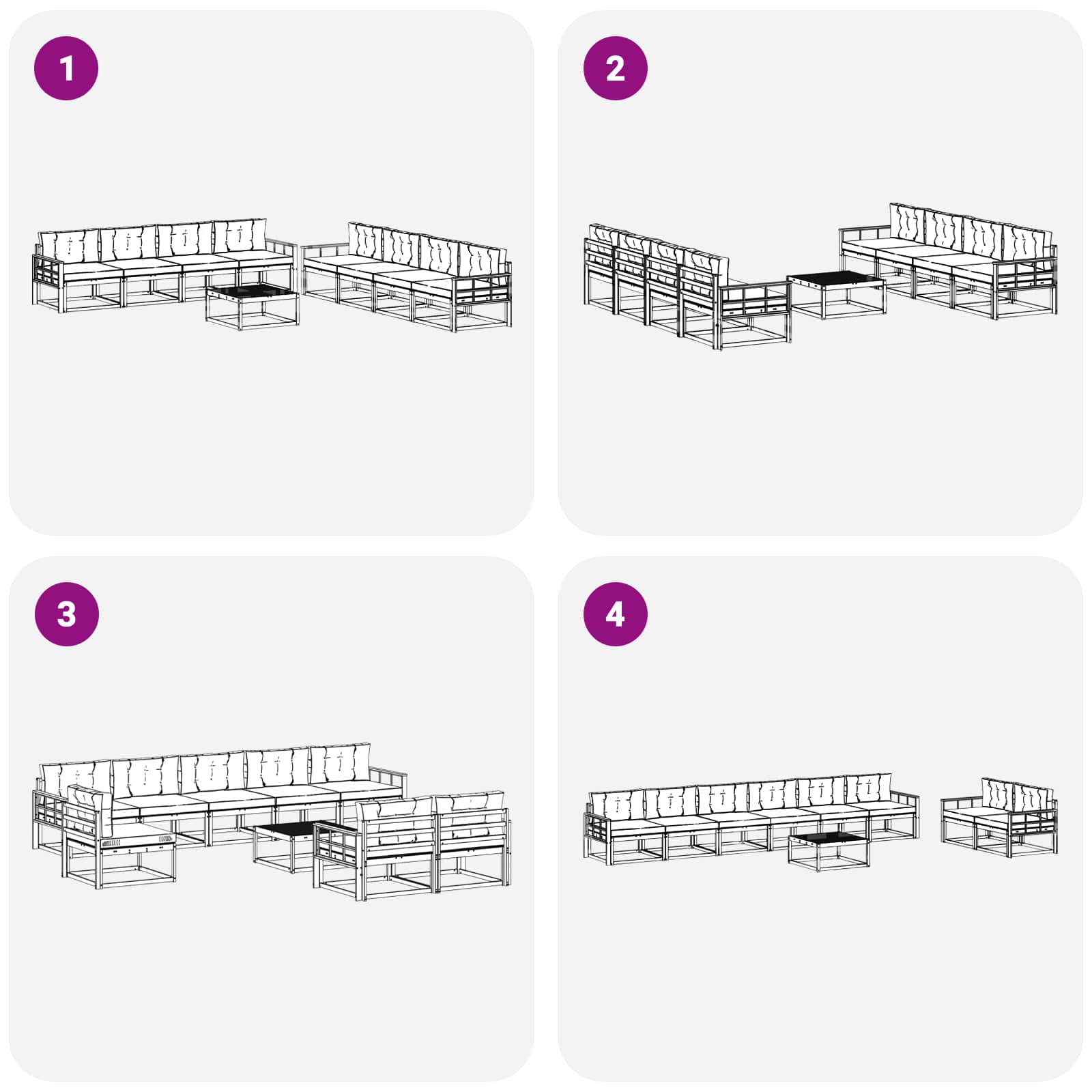 1

2

3

4