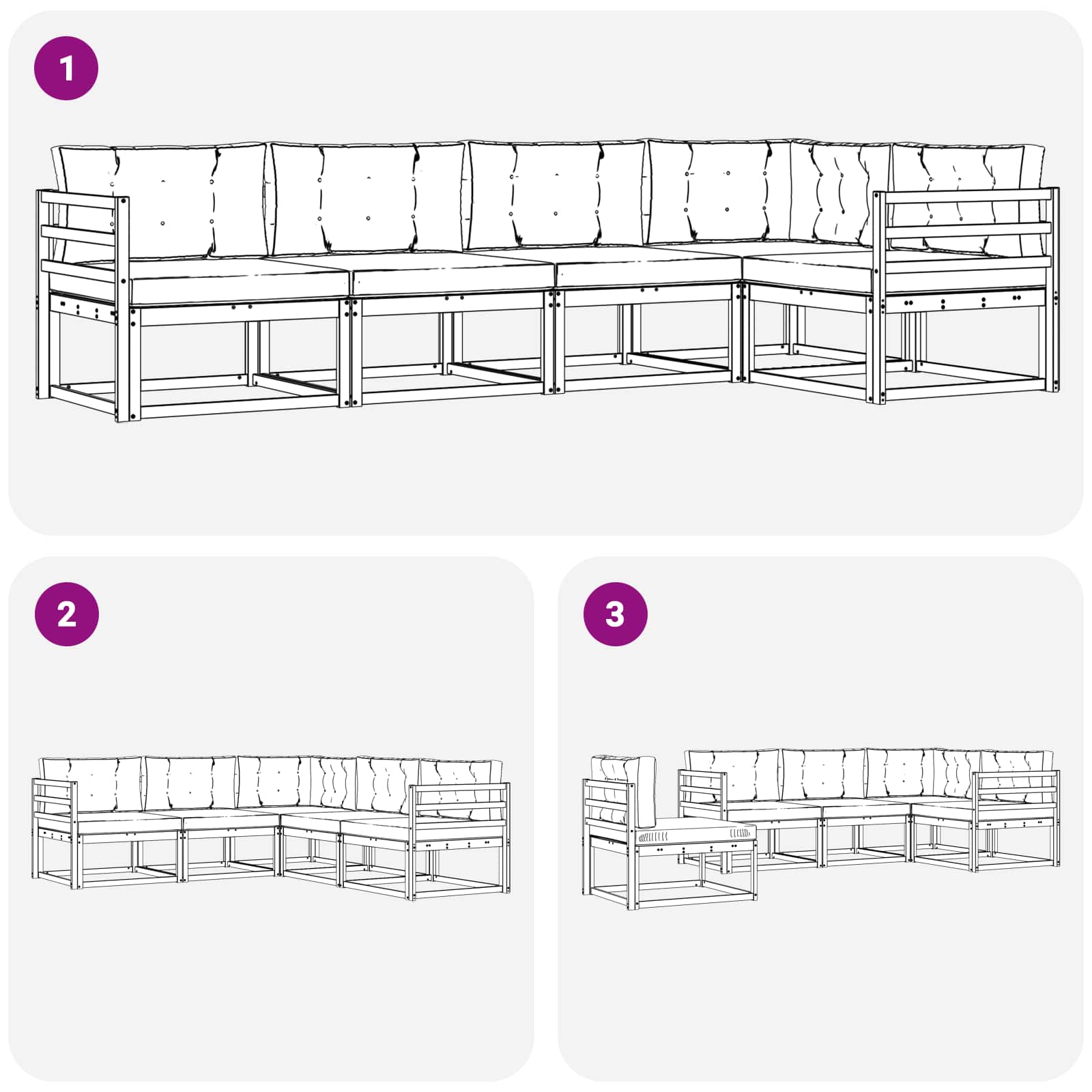 1

2

3