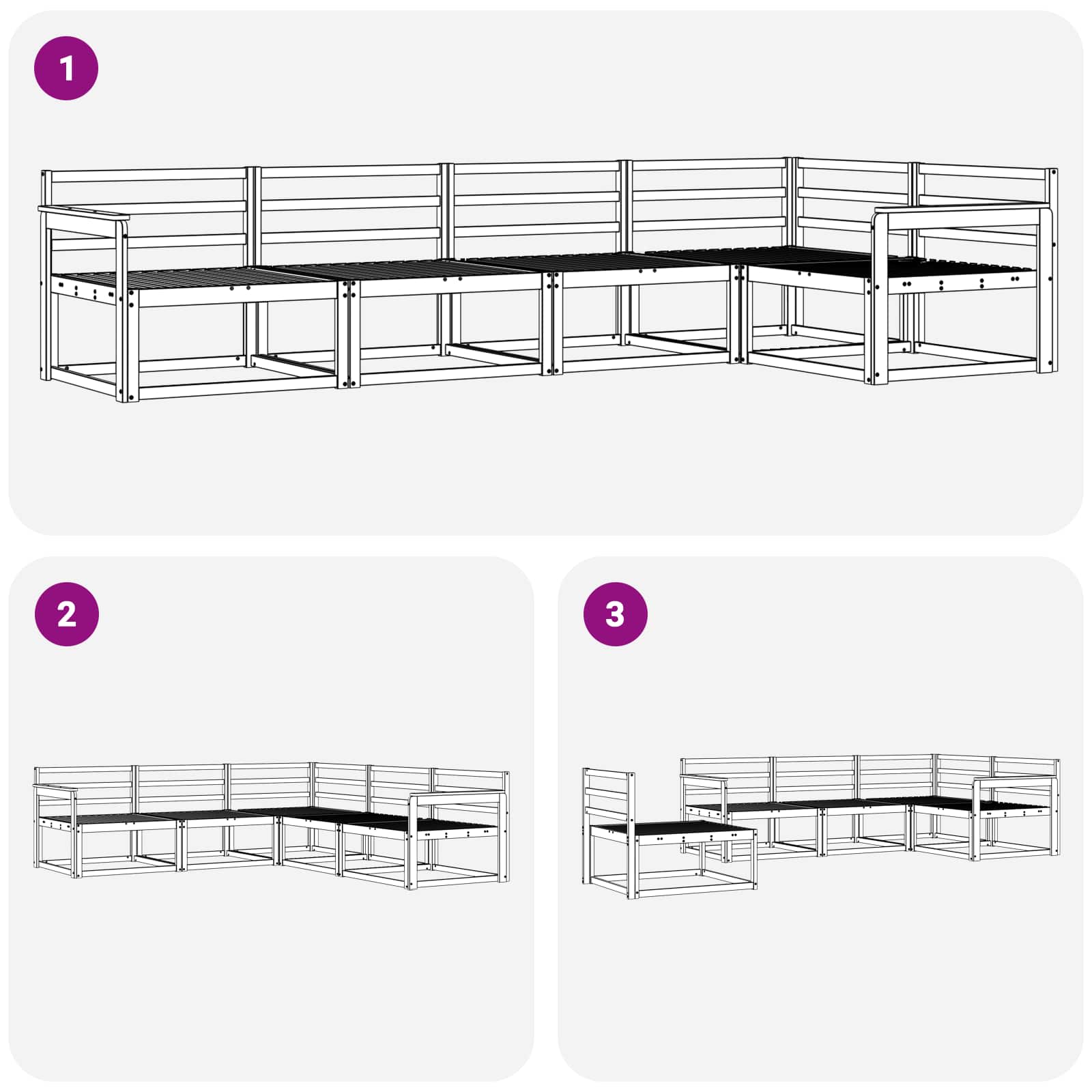 1

2

3