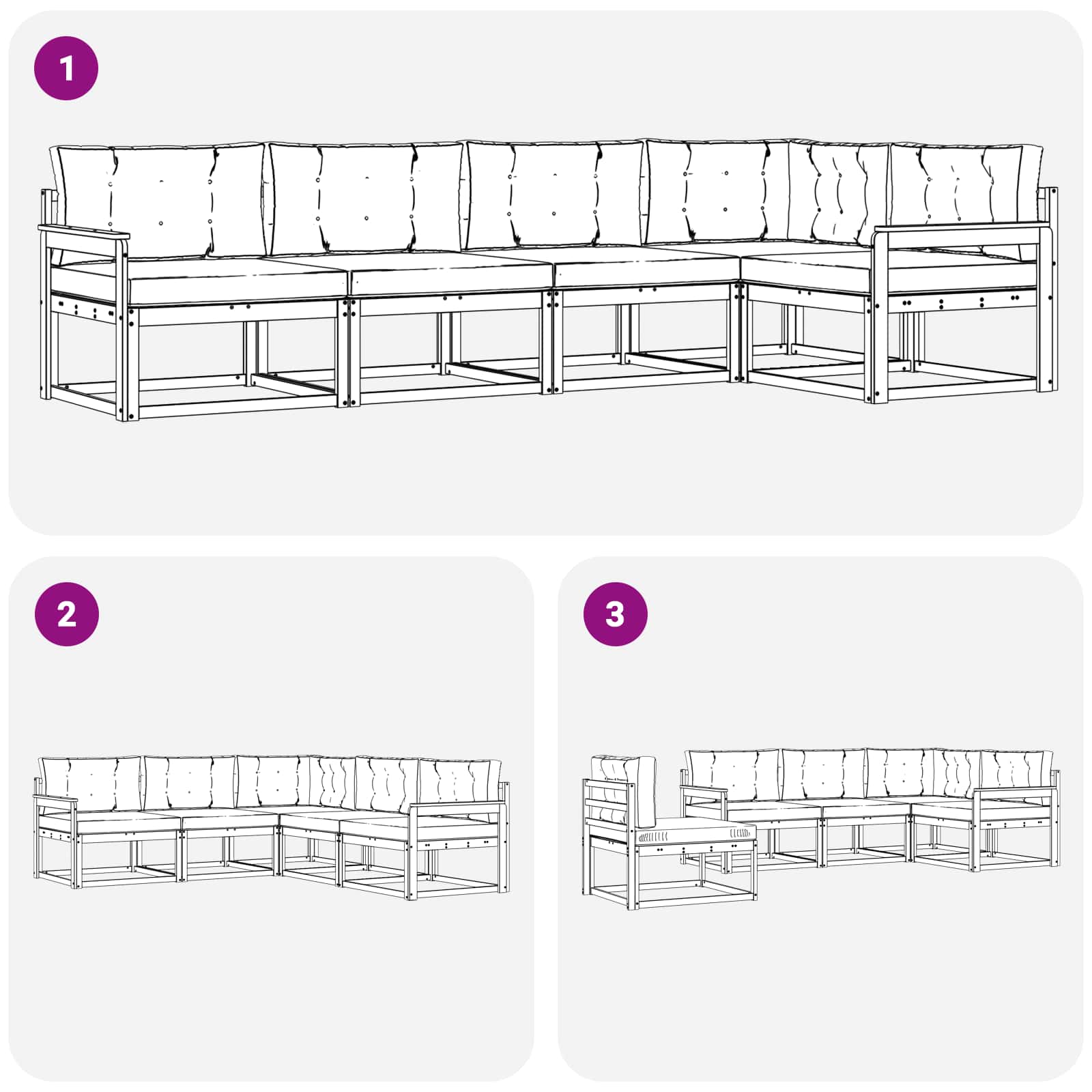 1

2

3