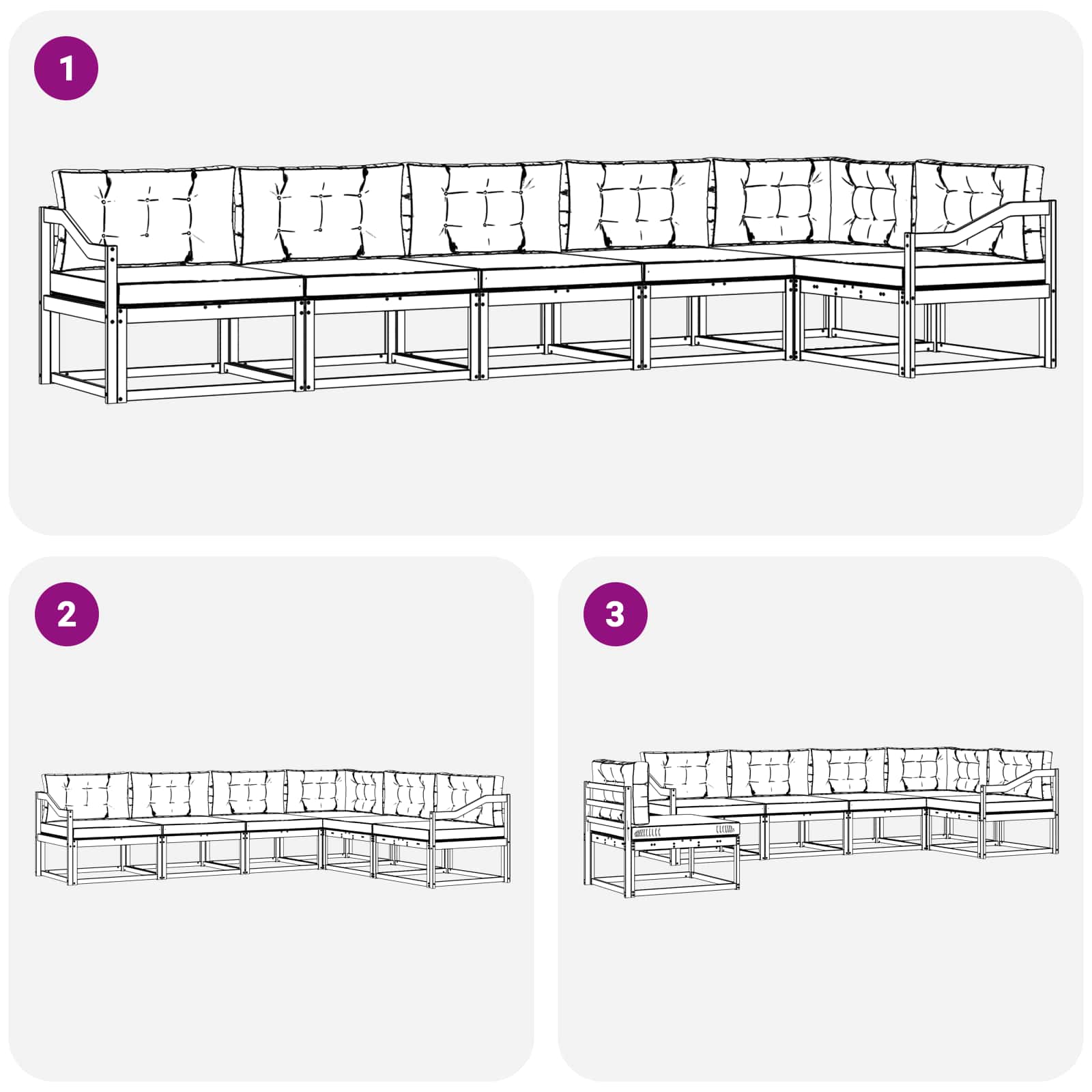 1

2

3