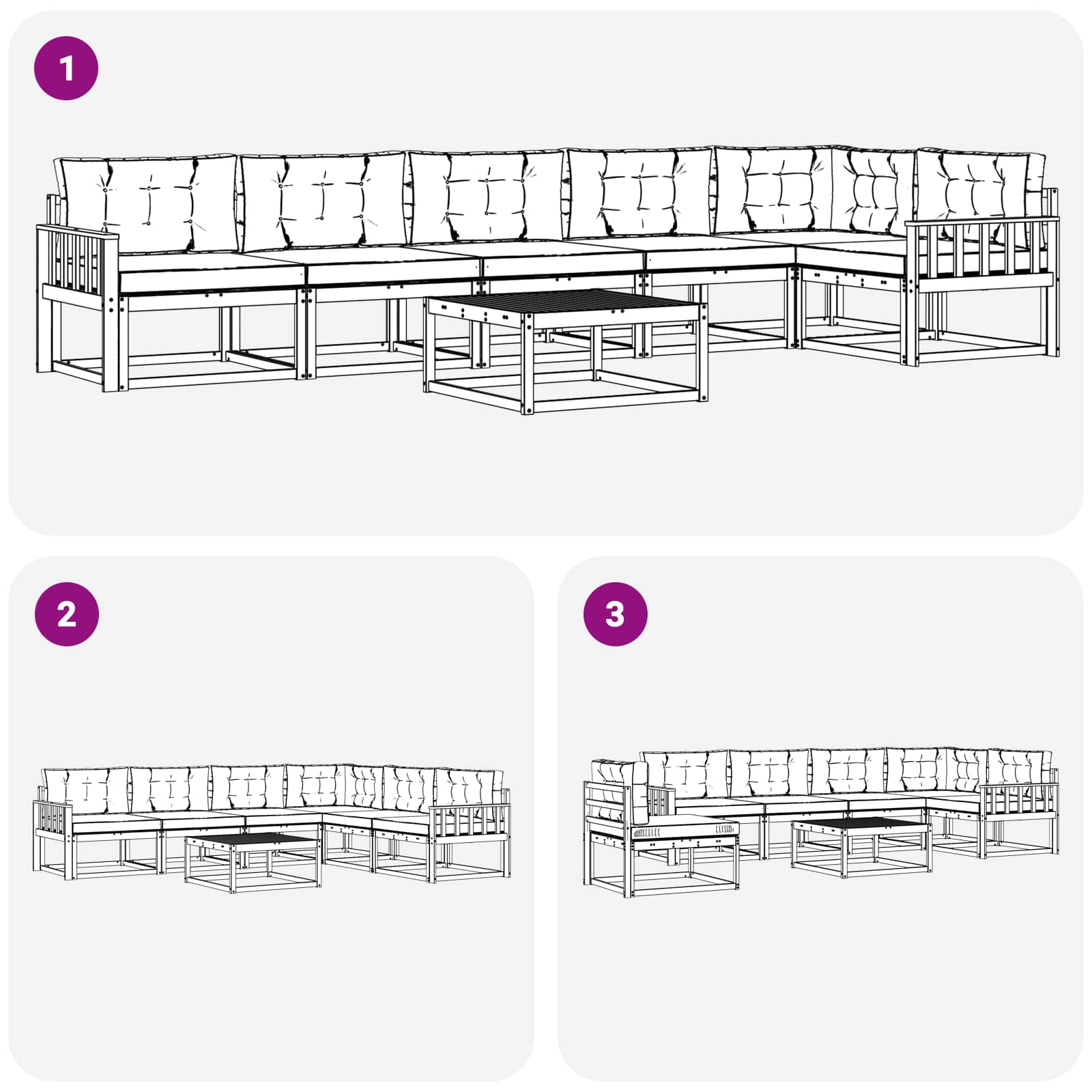 1

2

3