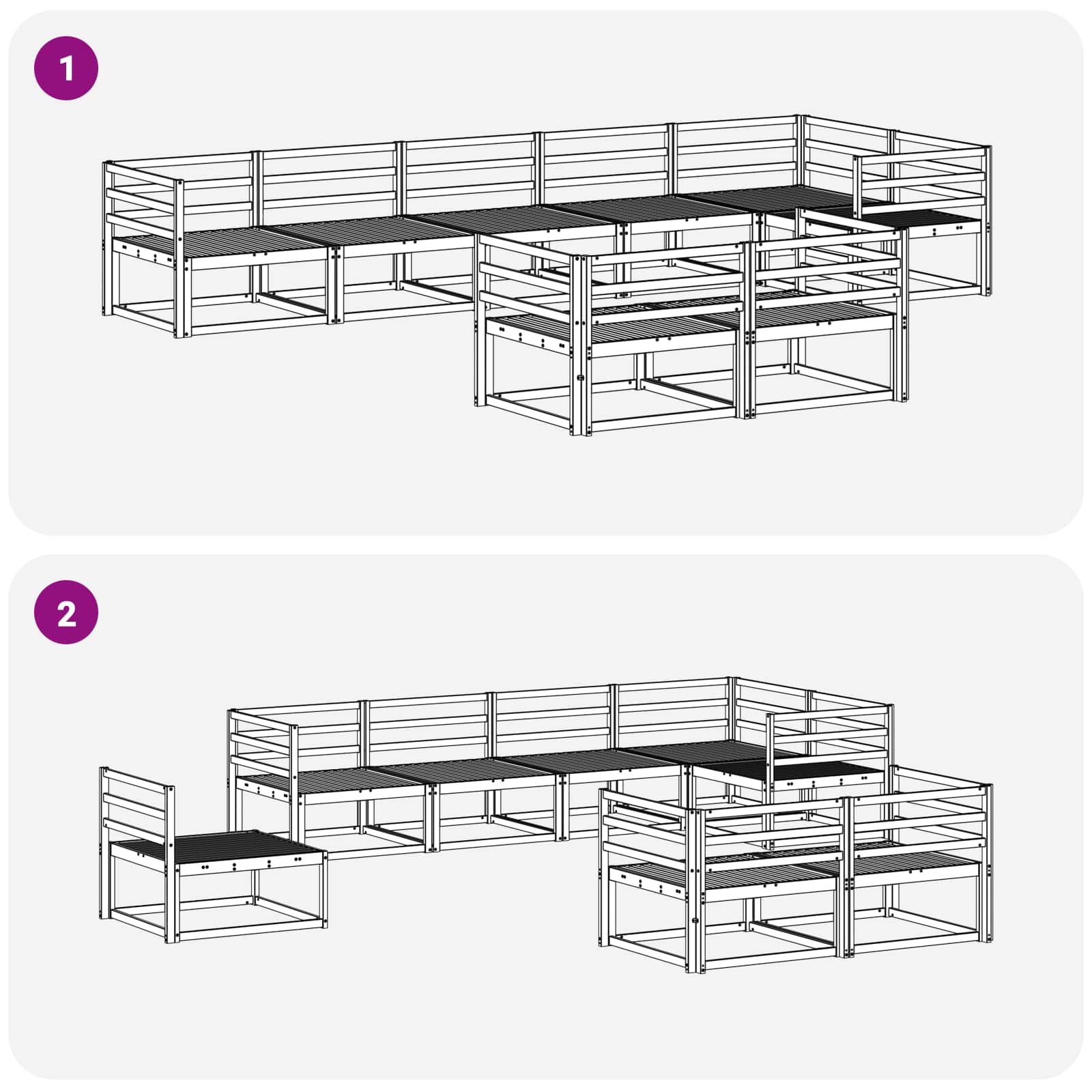 1

2