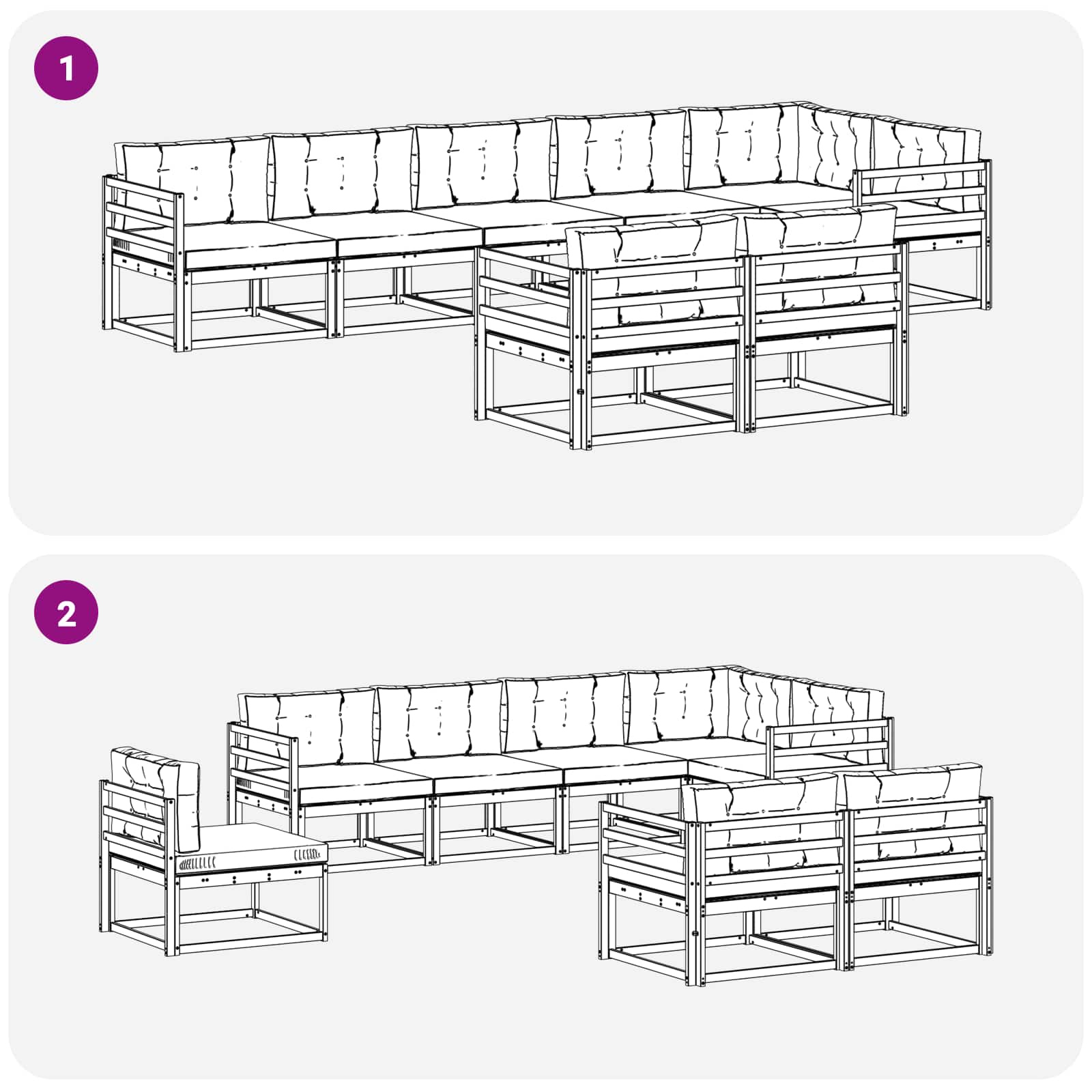 1

2