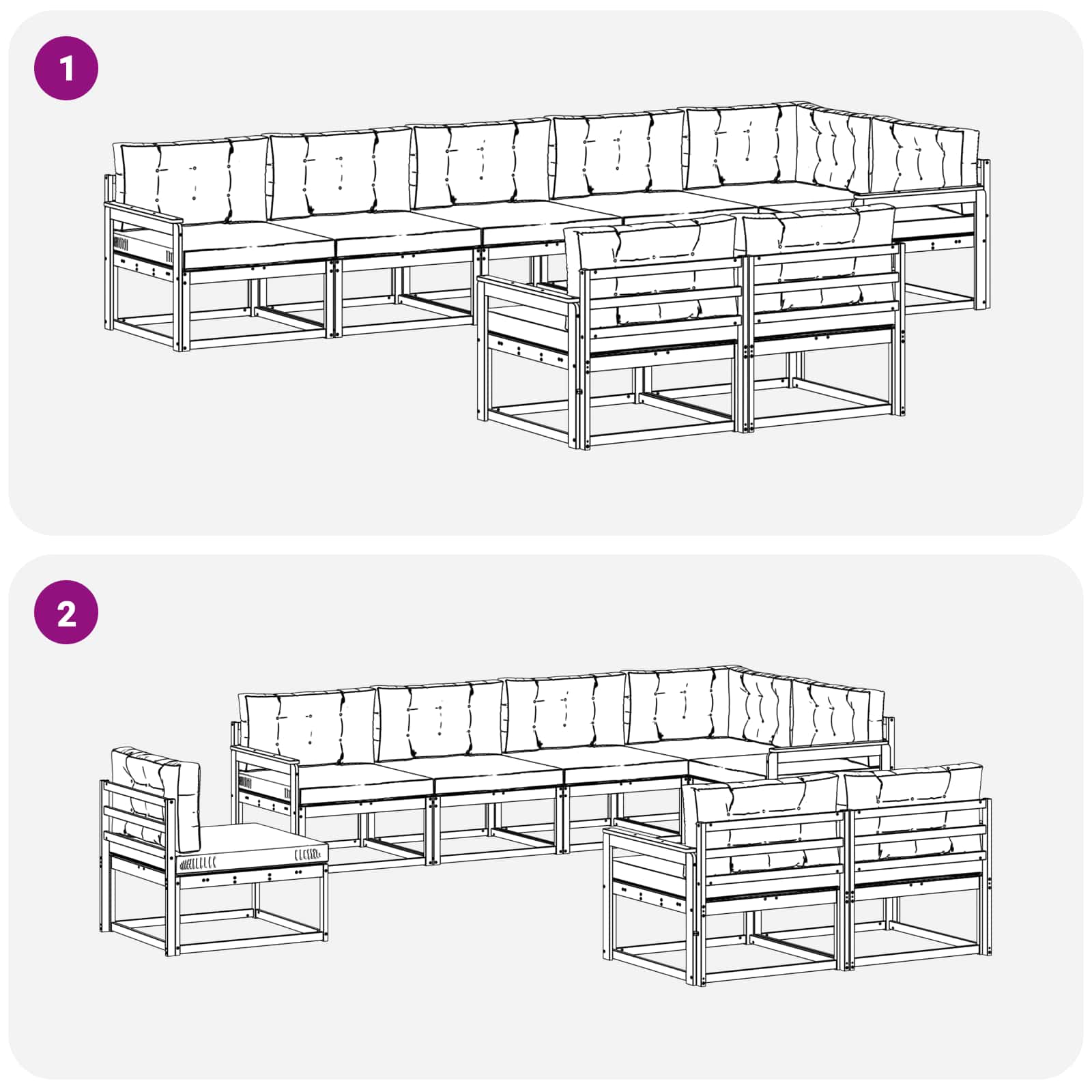 1

2