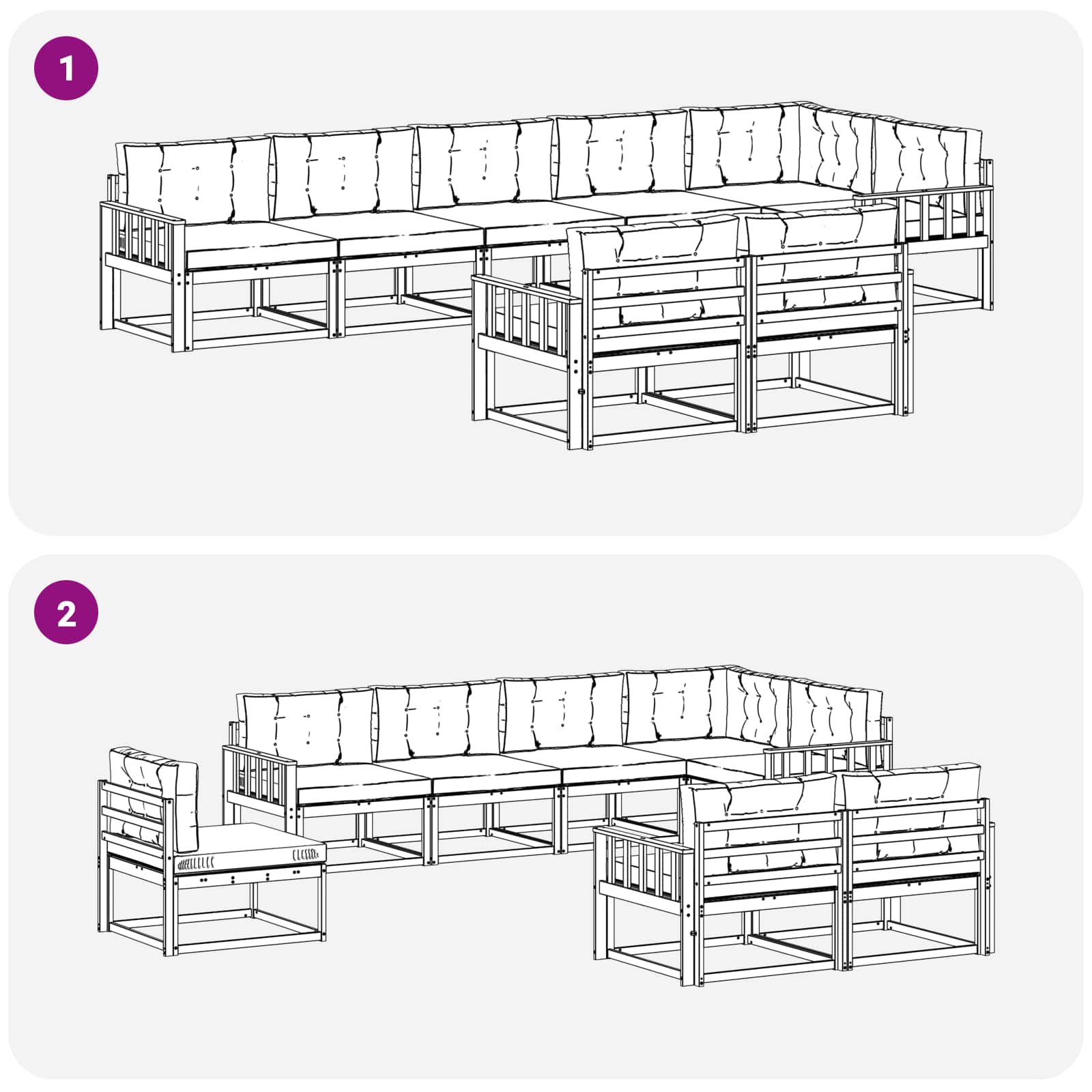 1

2