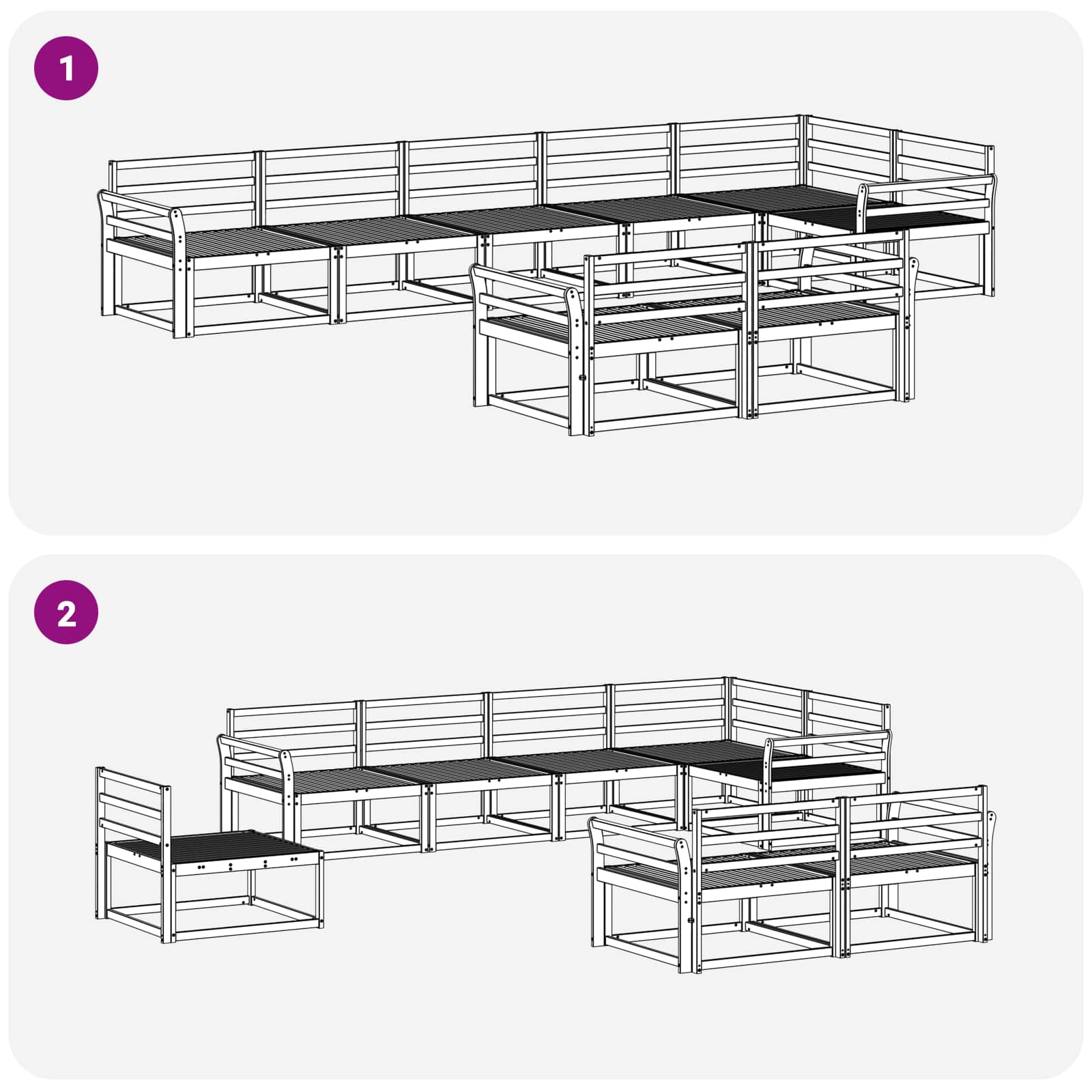 1

2