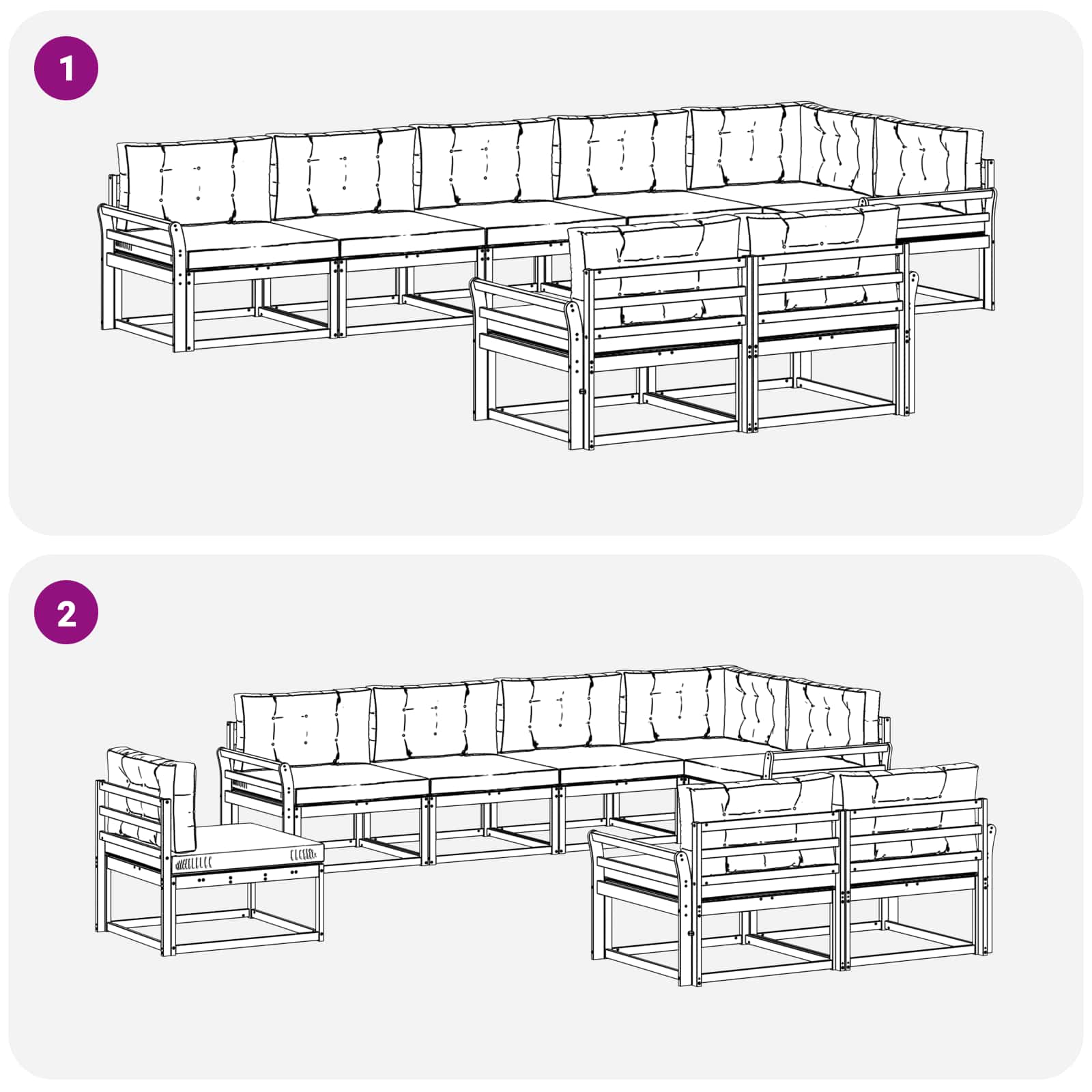 1

2