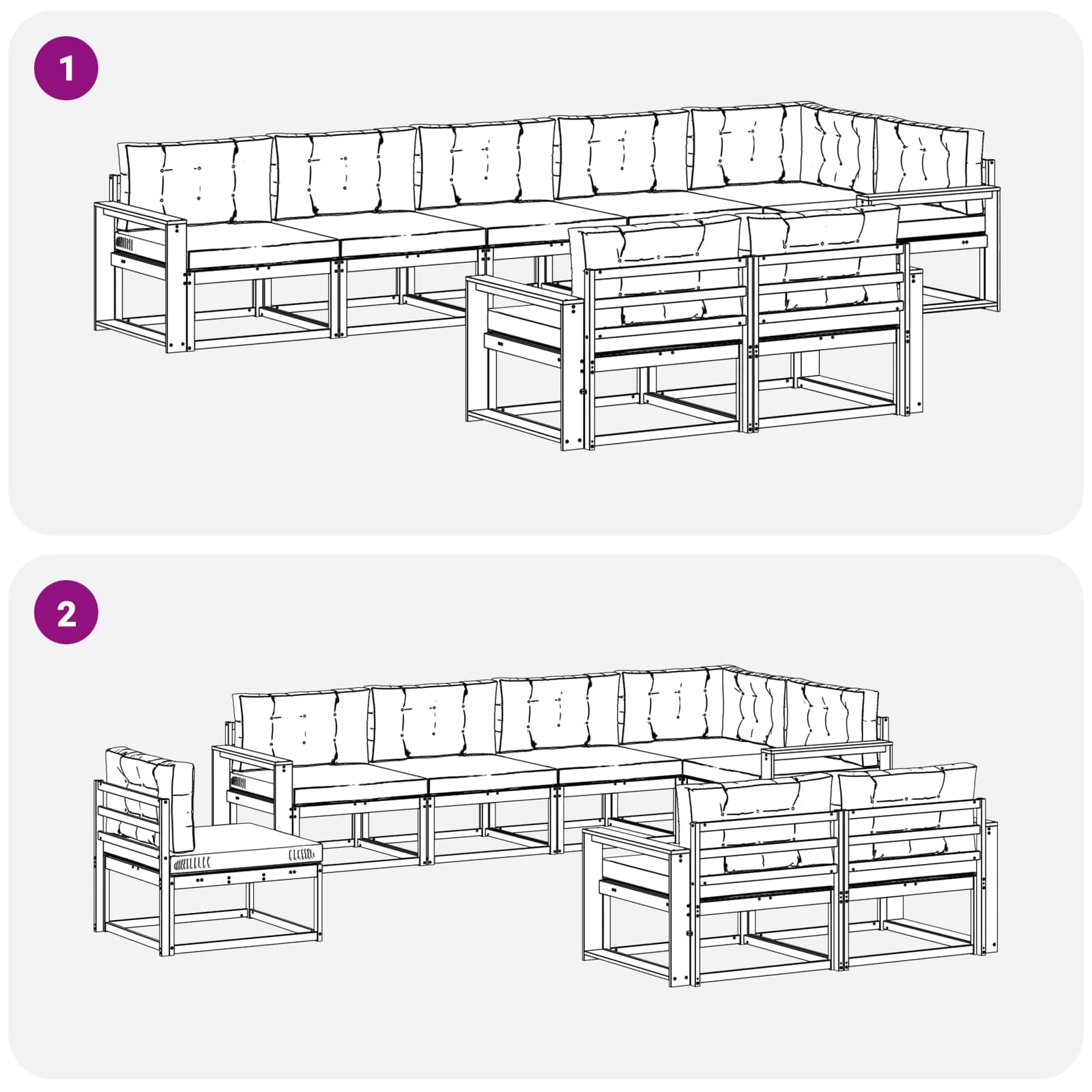 1

2