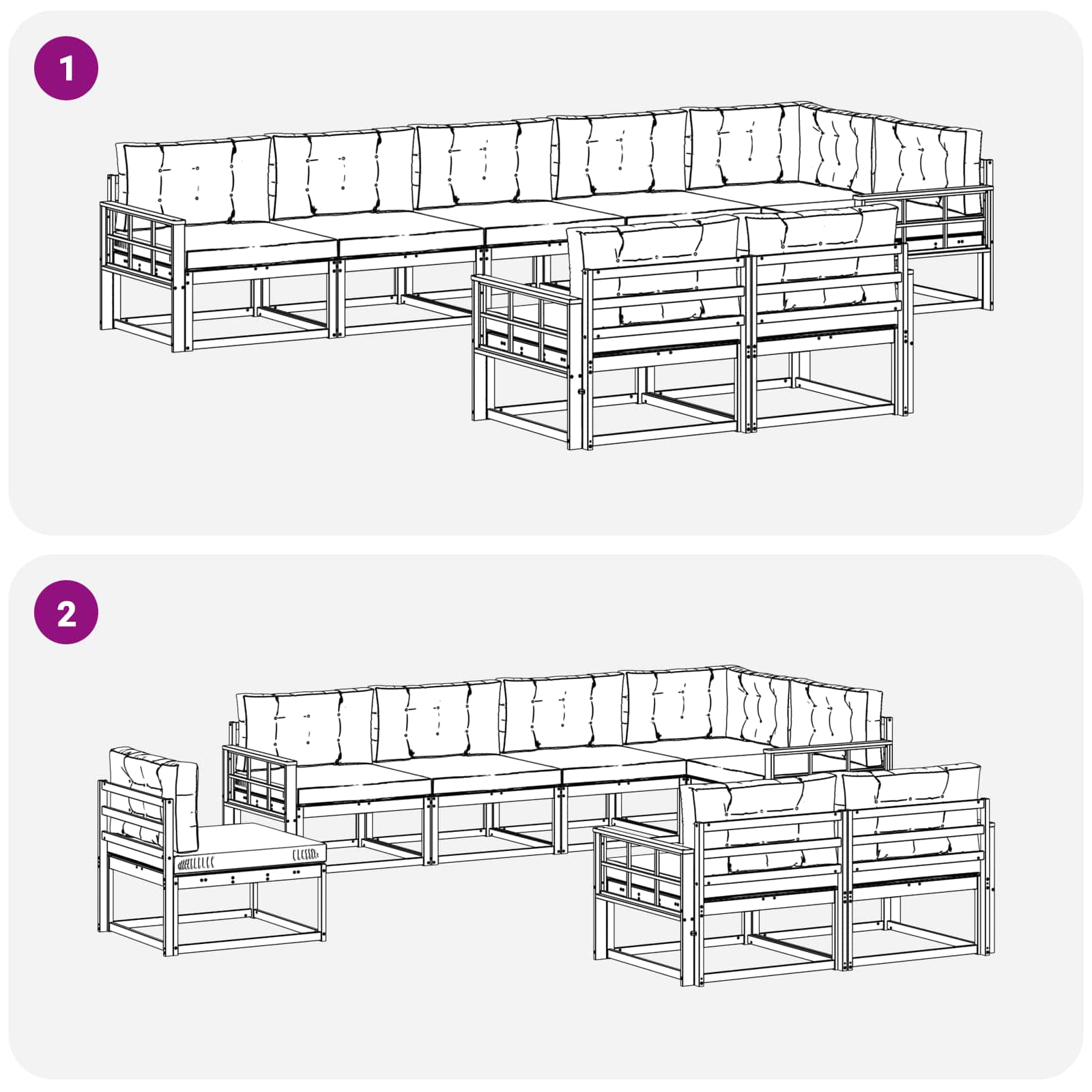 1

2