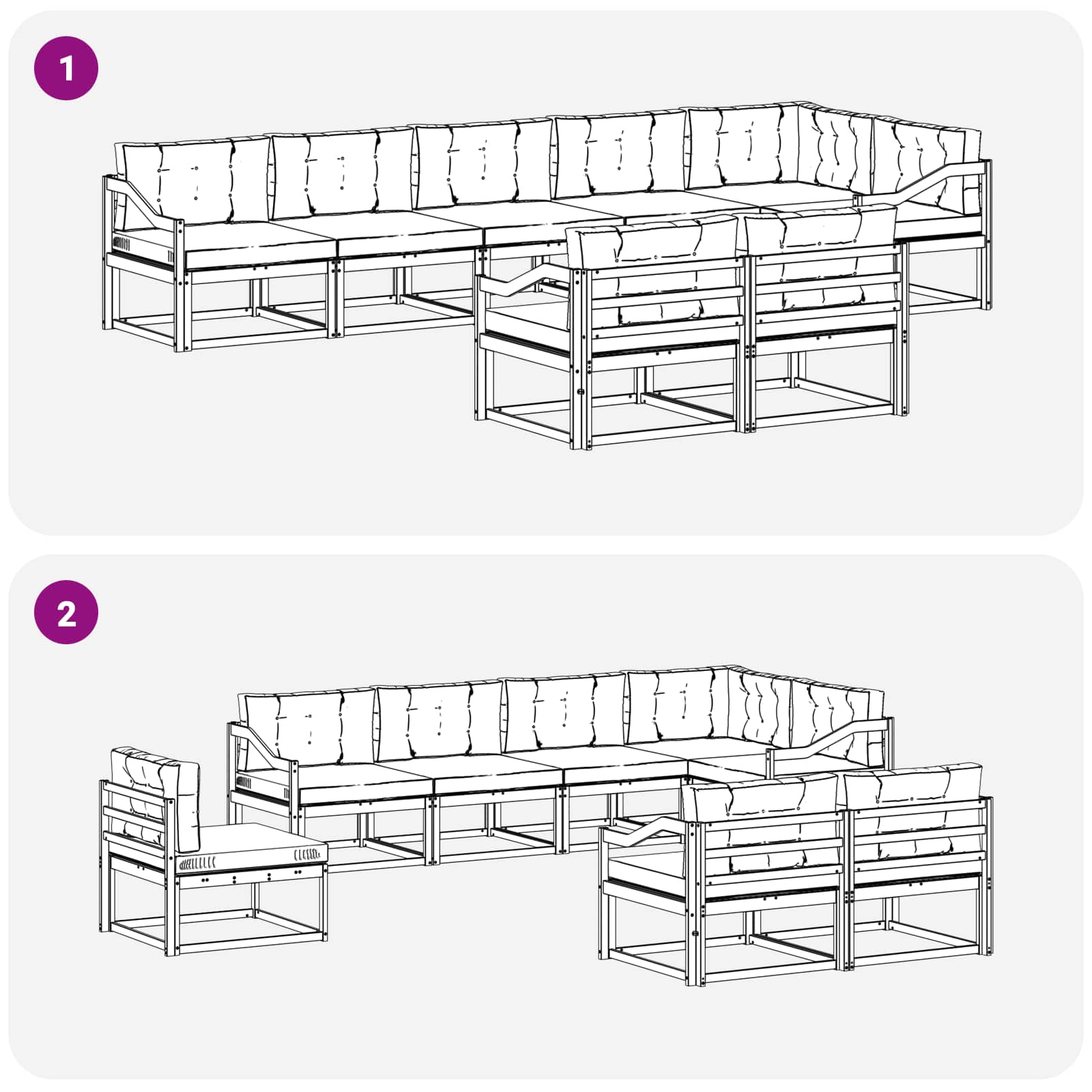 1

2