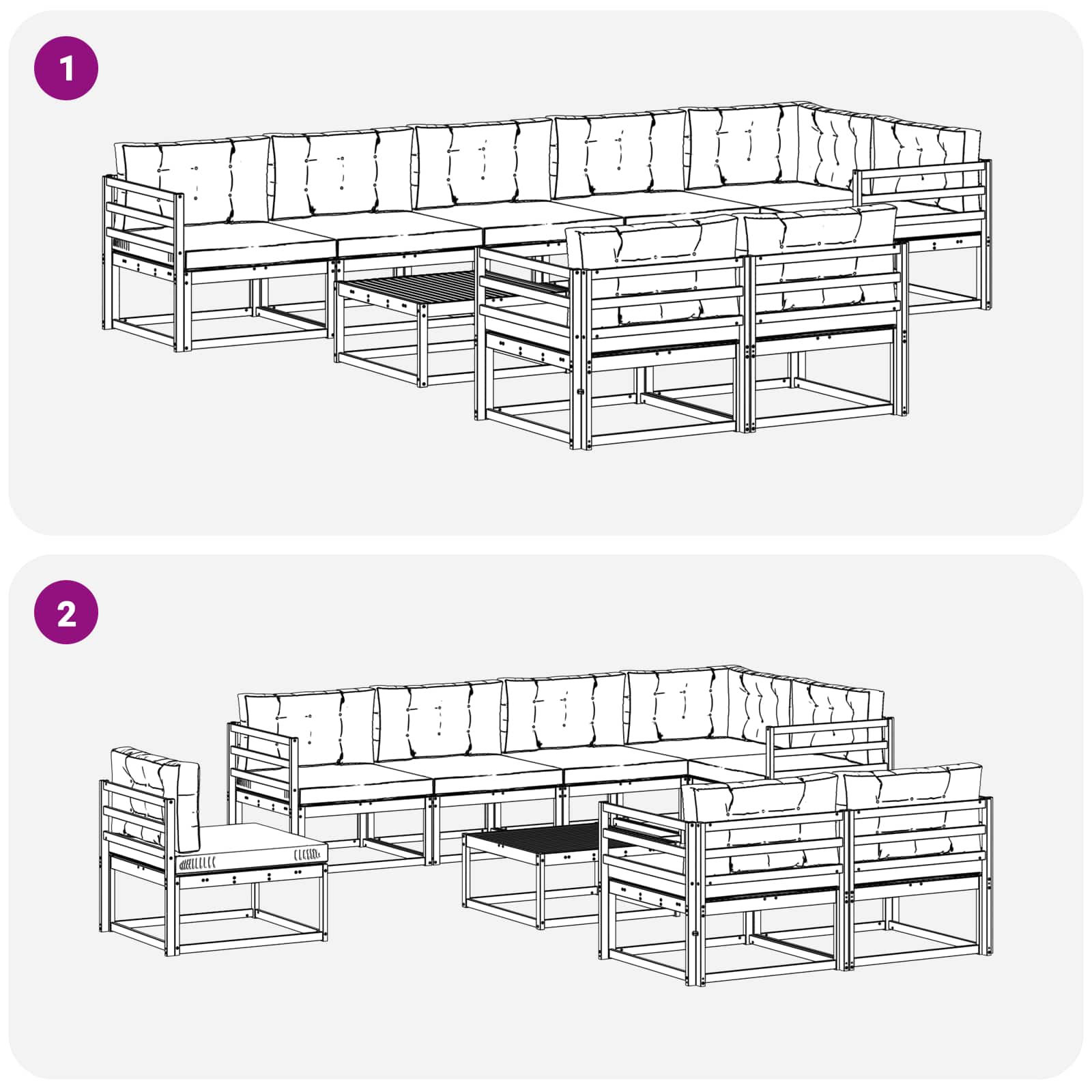 1

2