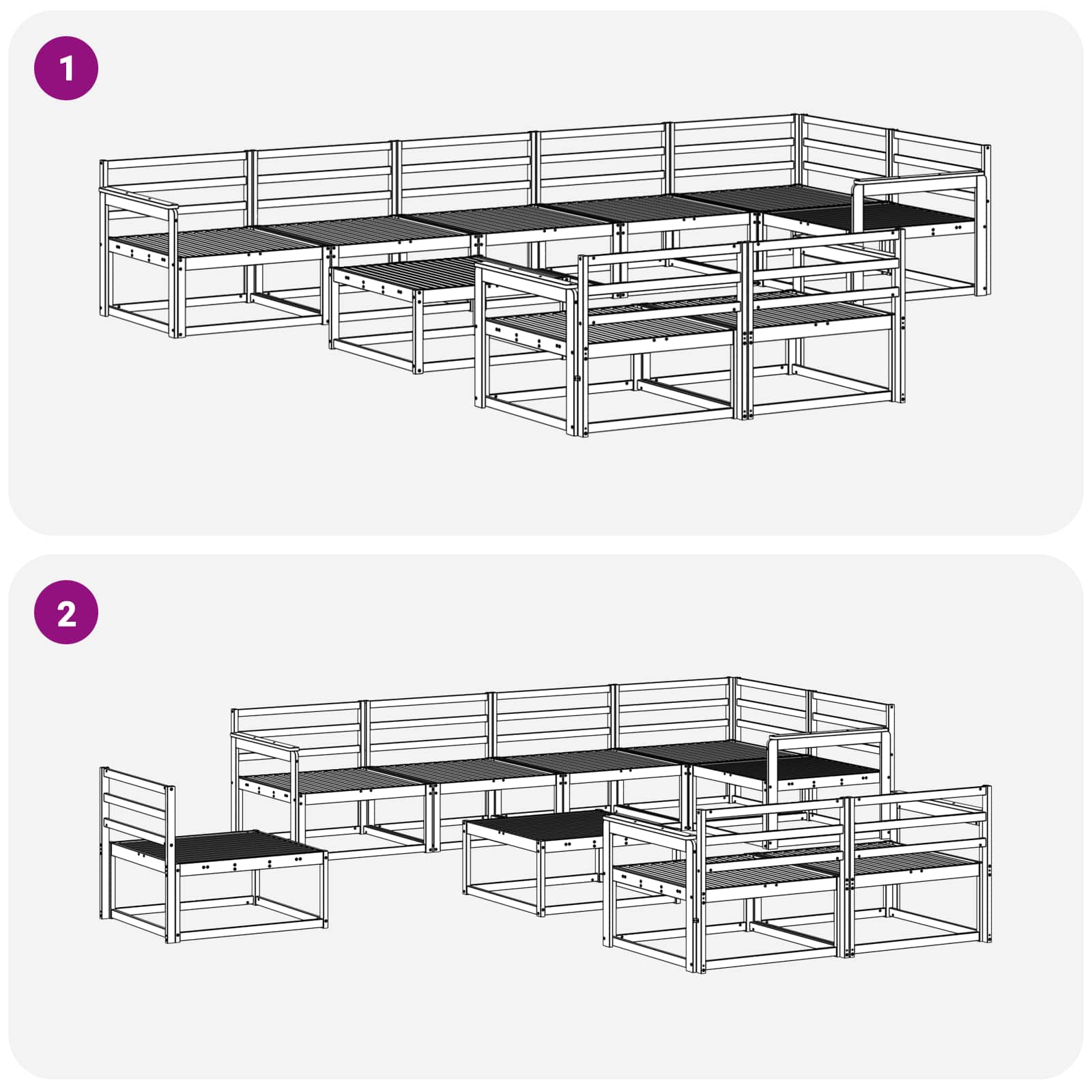 1

2