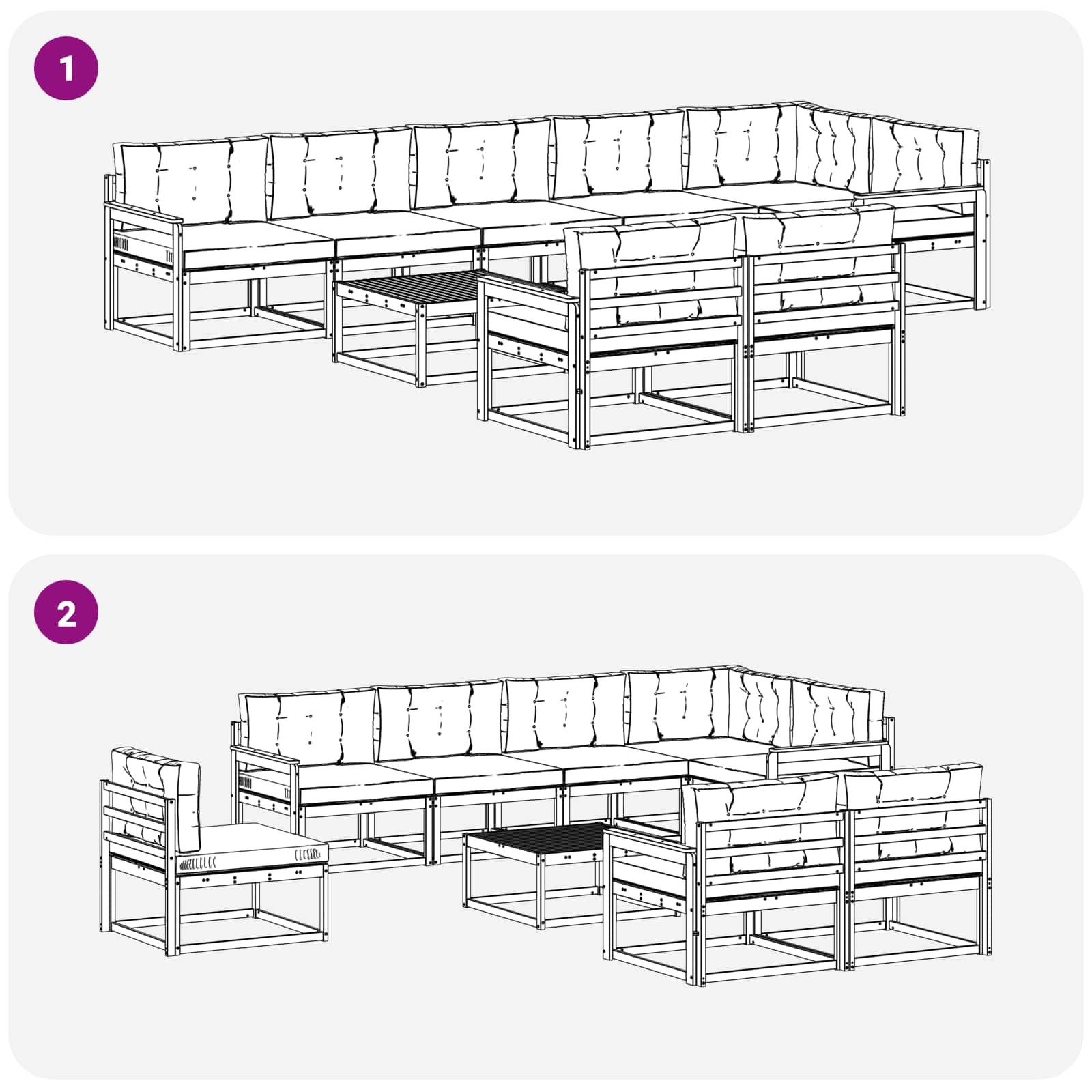 1

2