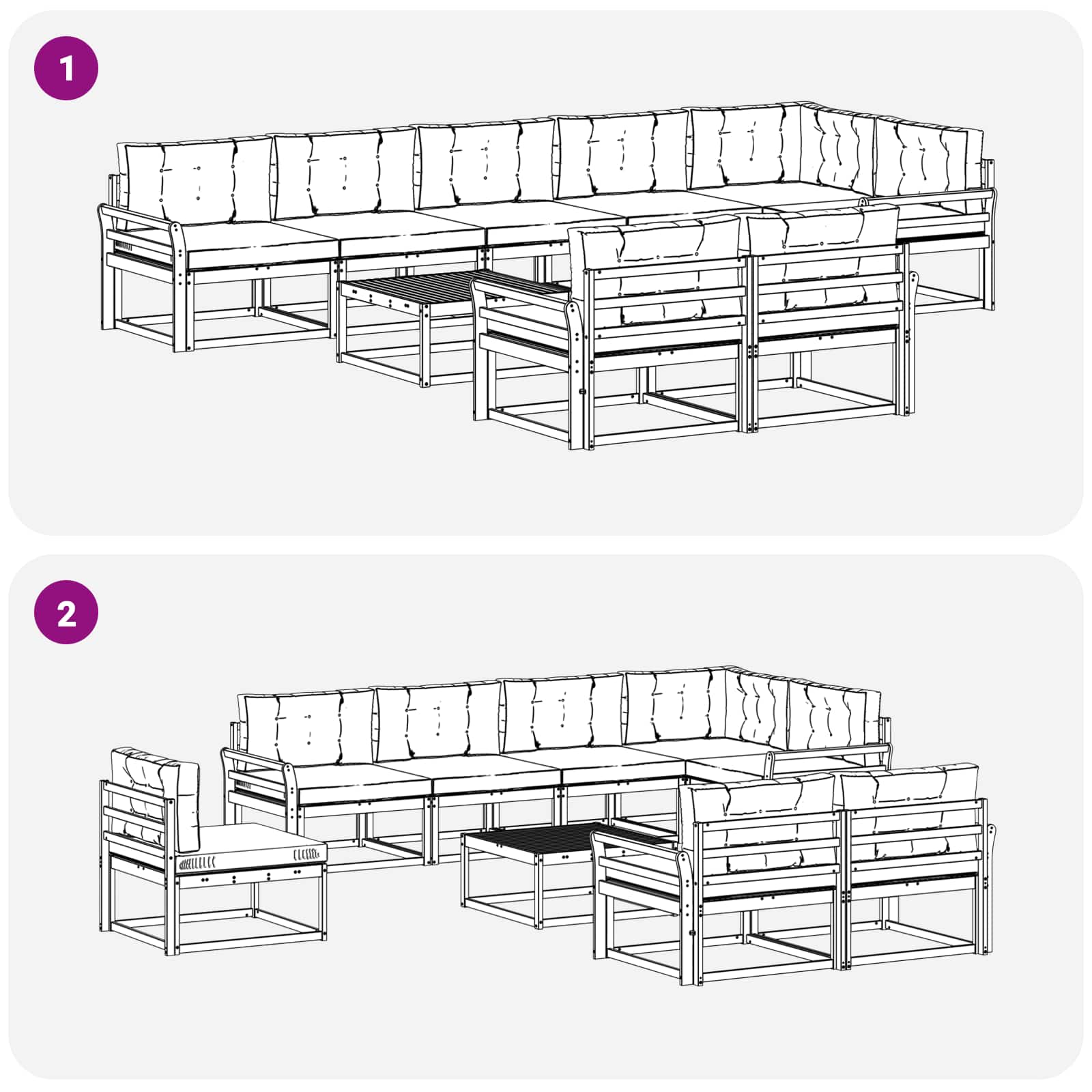 1

2