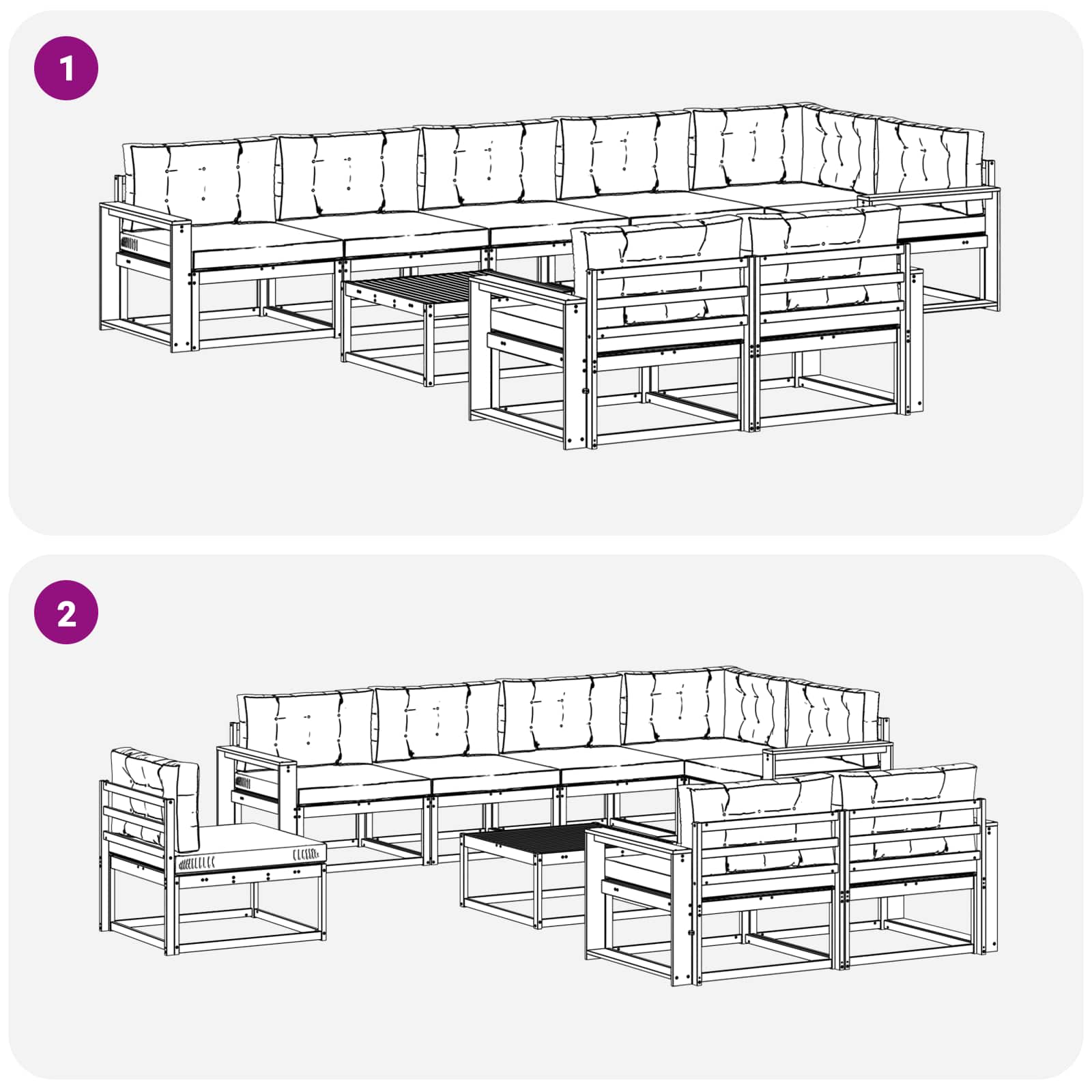 1

2