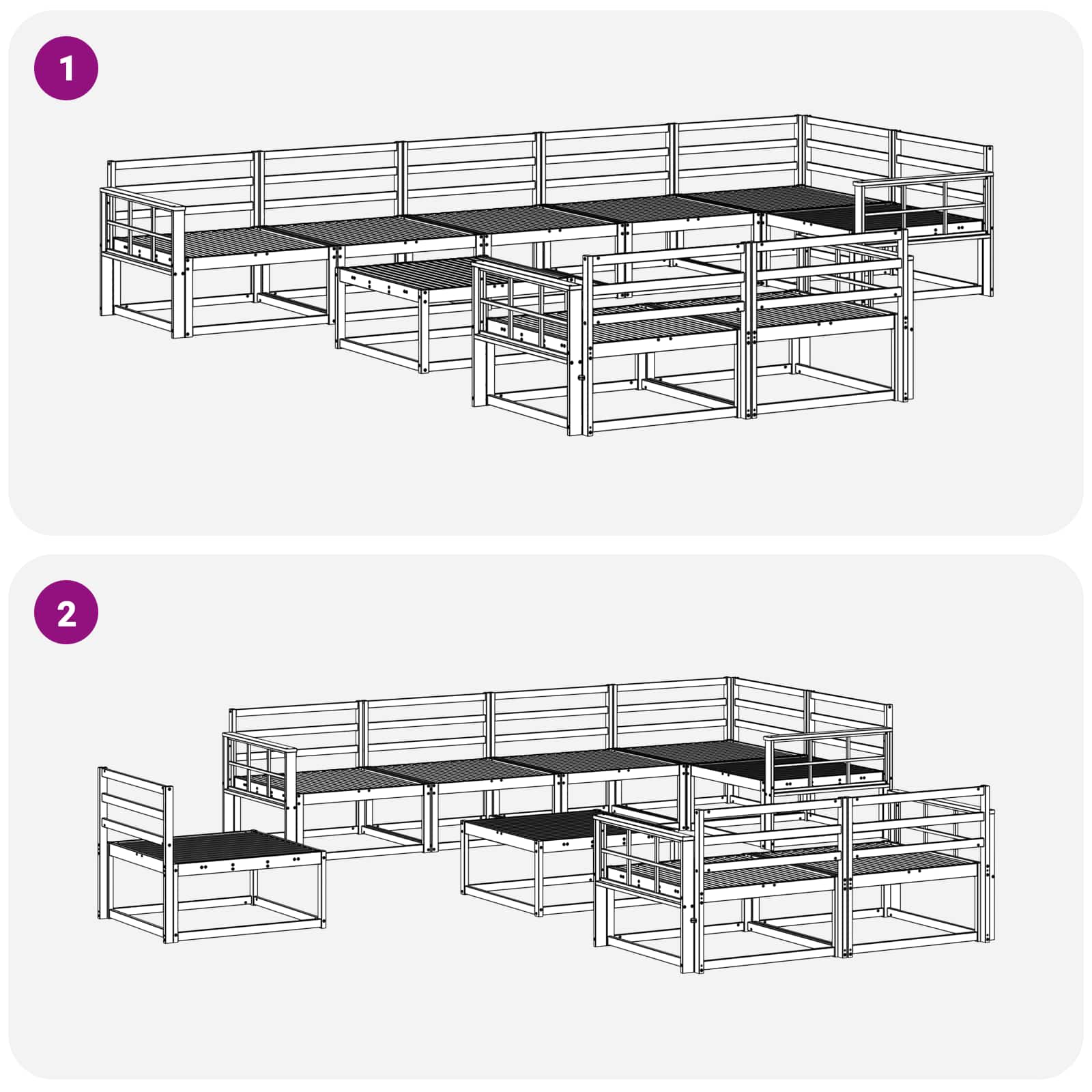 1

2