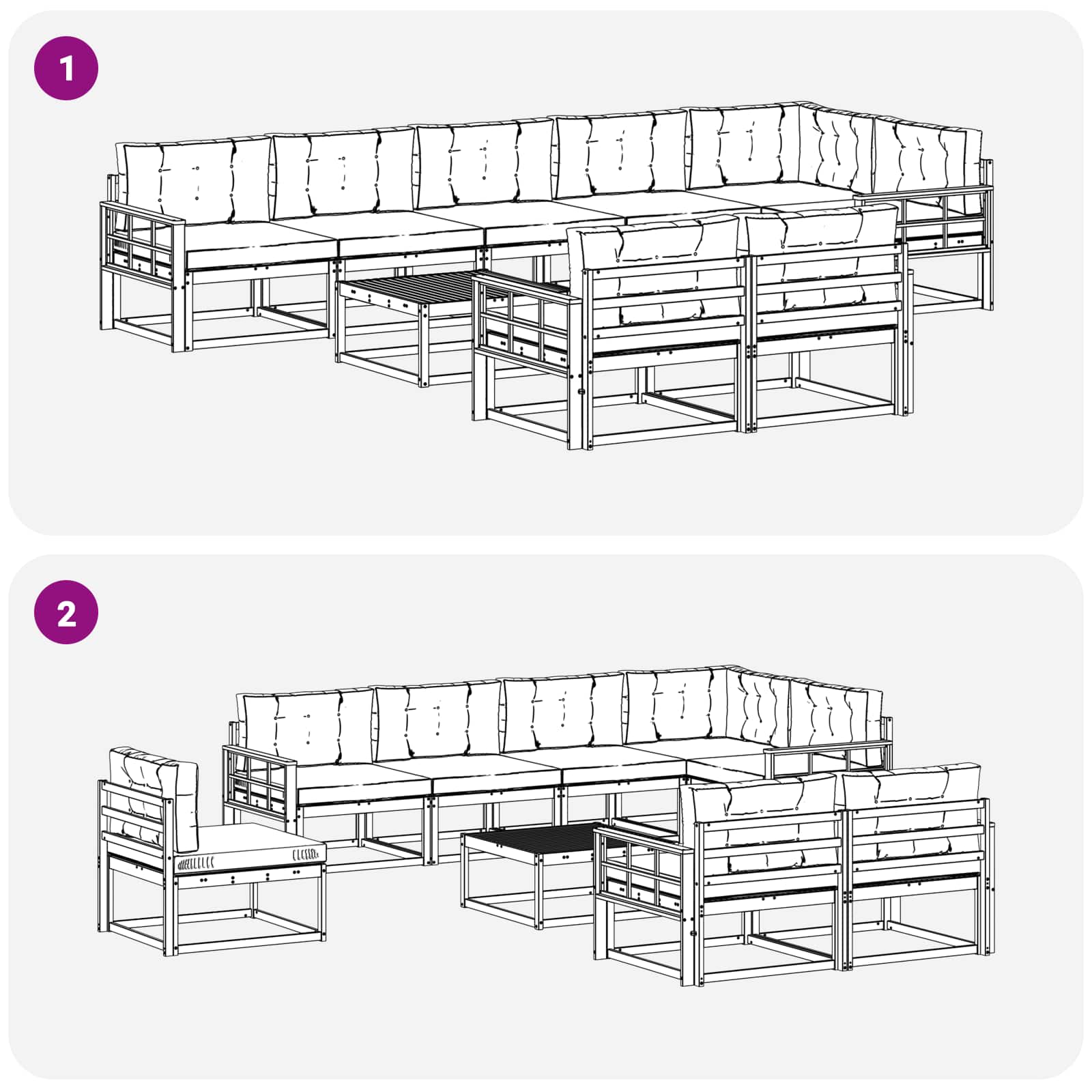 1

2