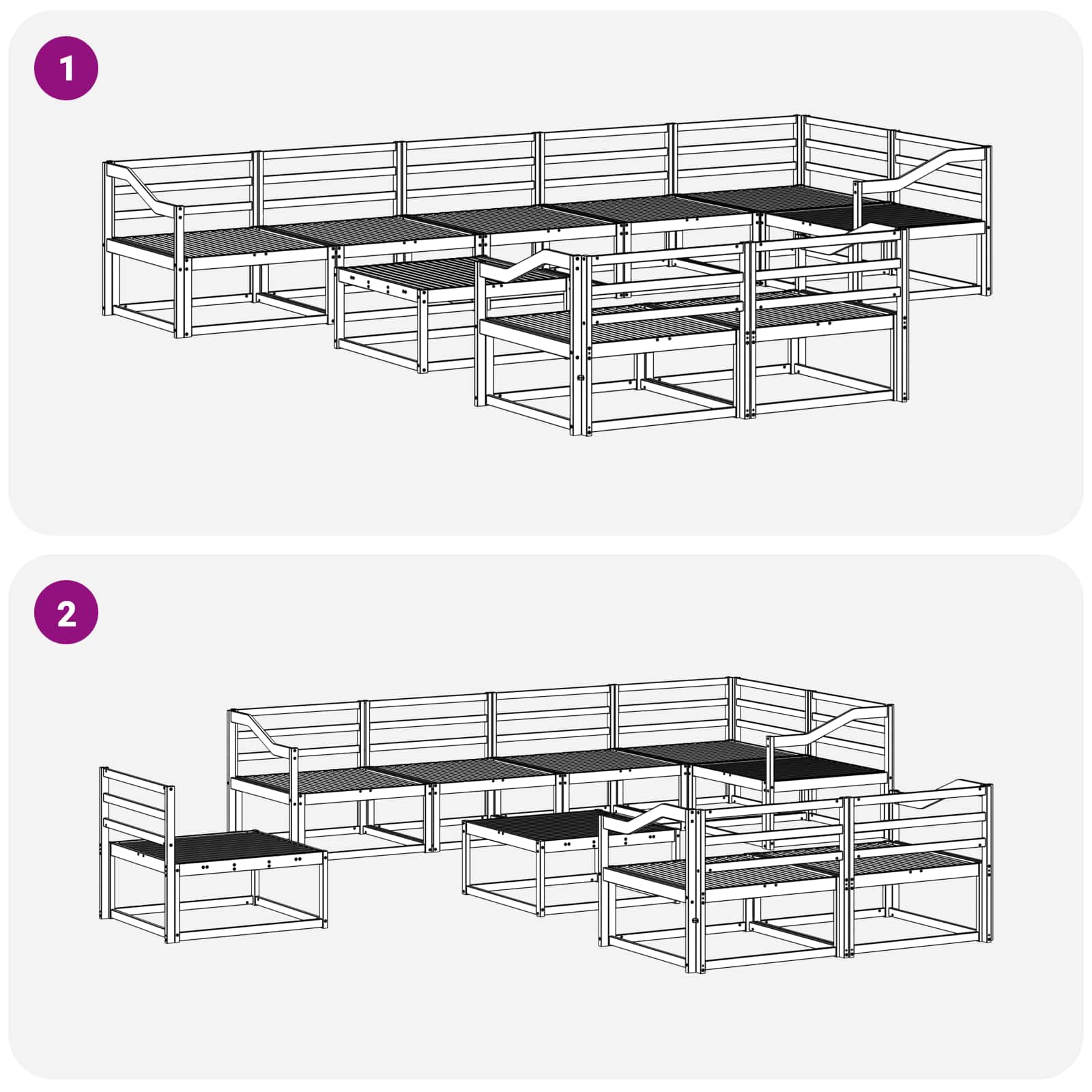 1

2