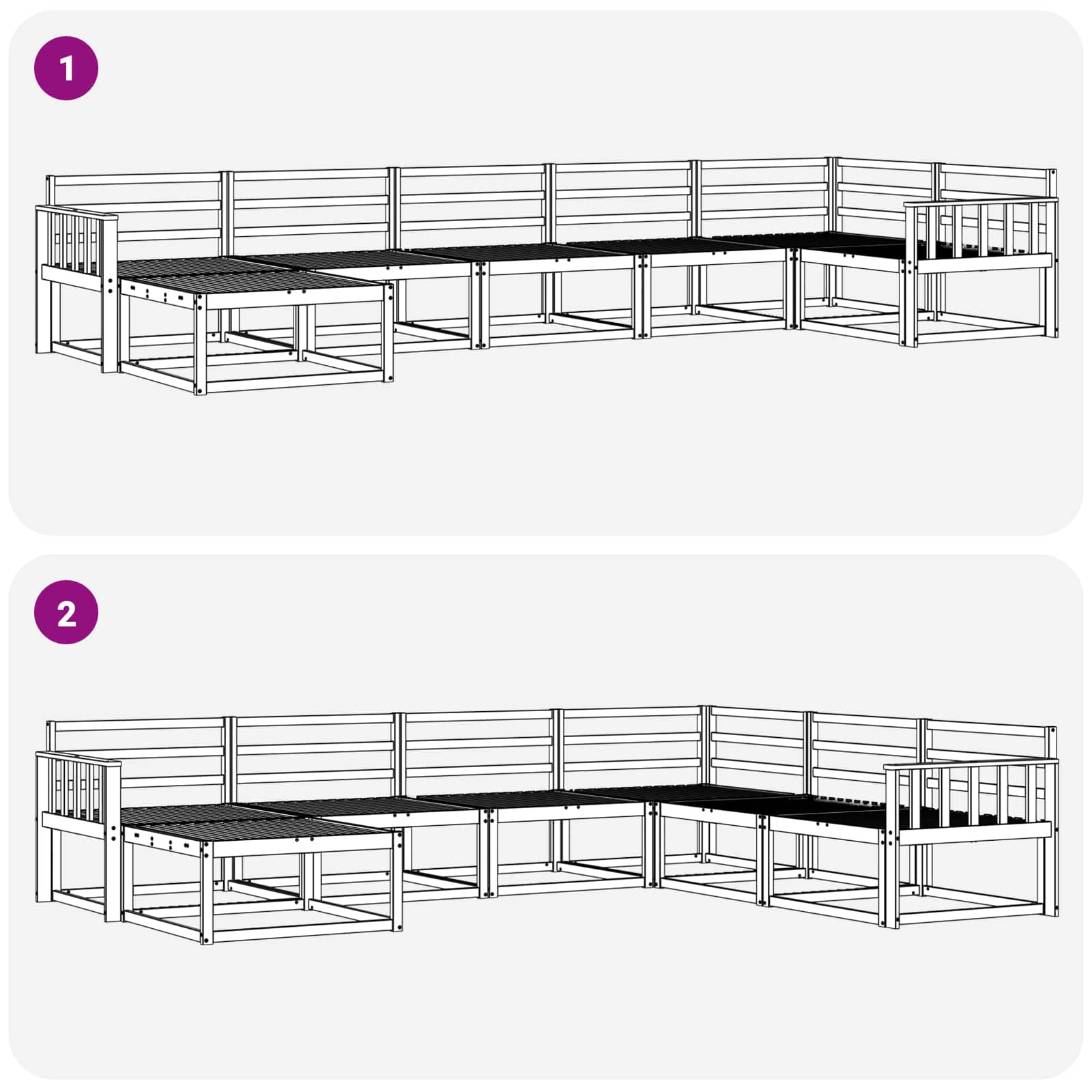 1

2