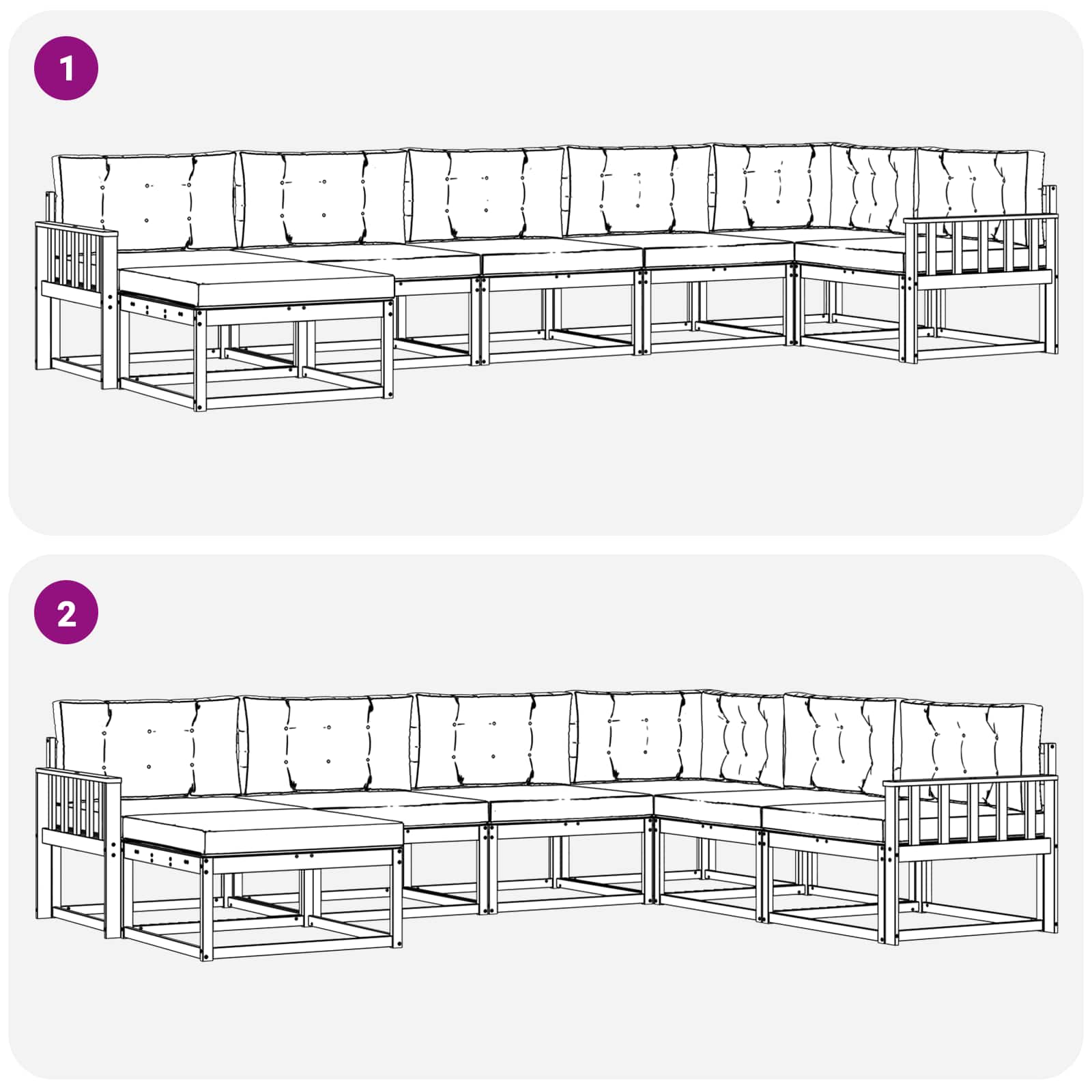 1

2