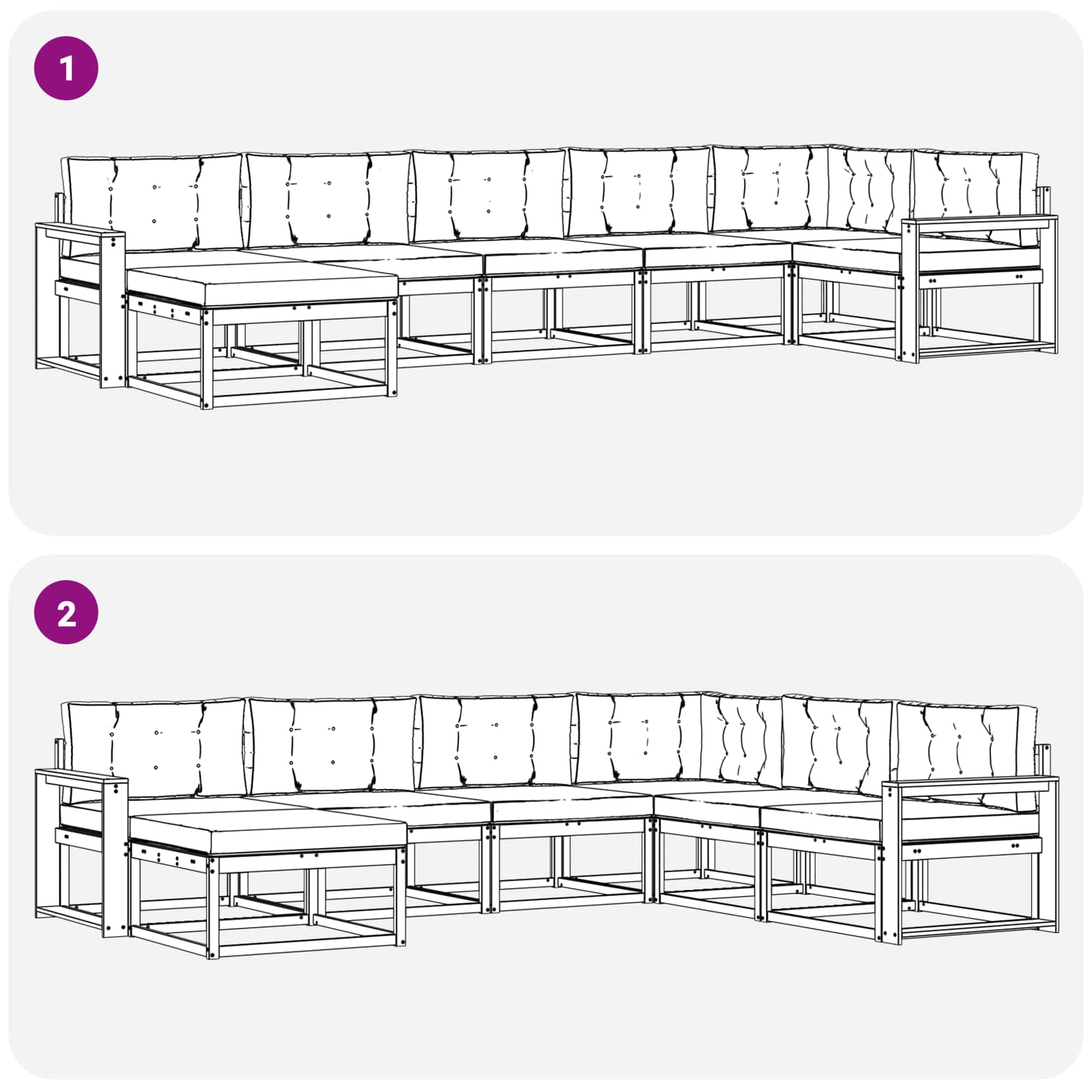 1

2