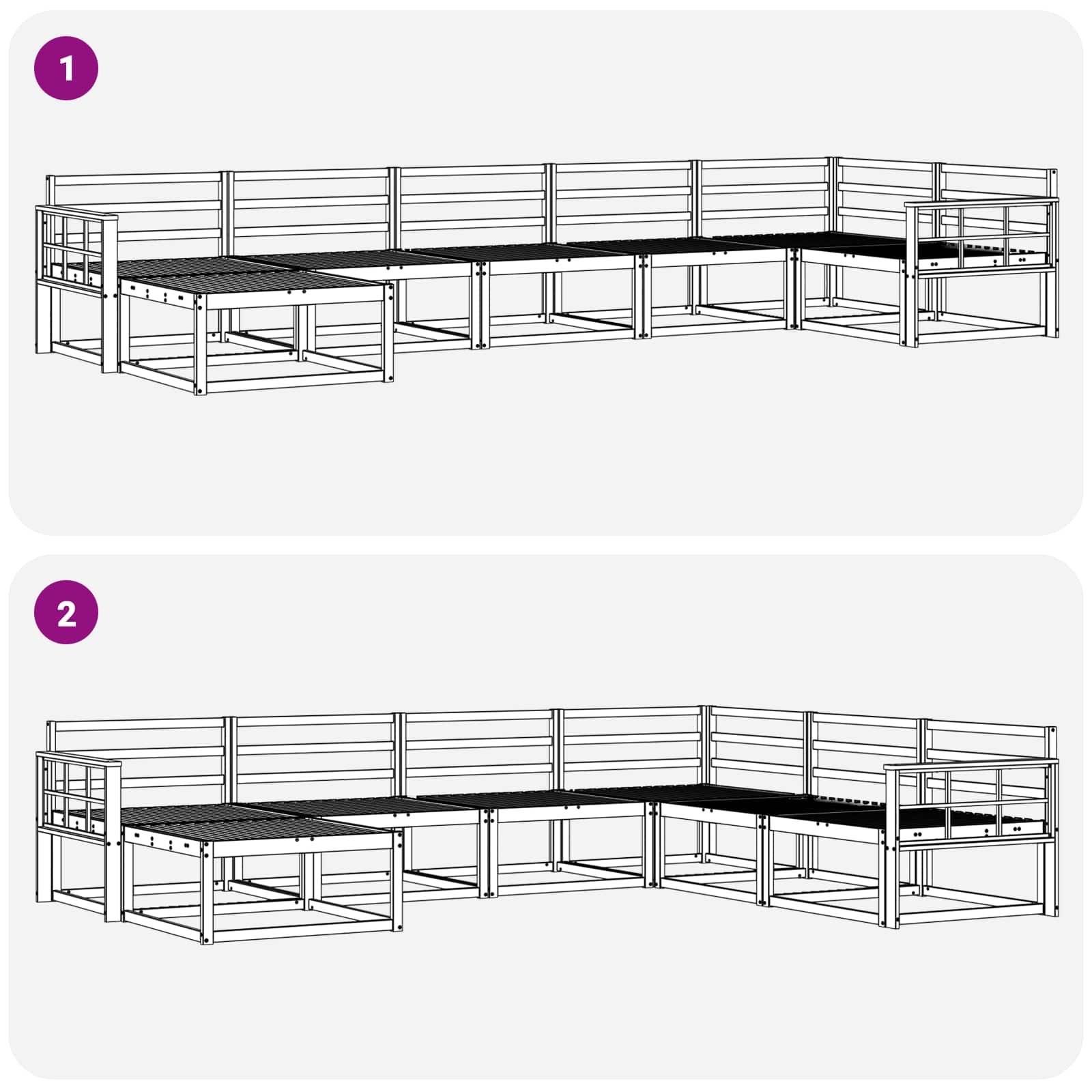 1

2