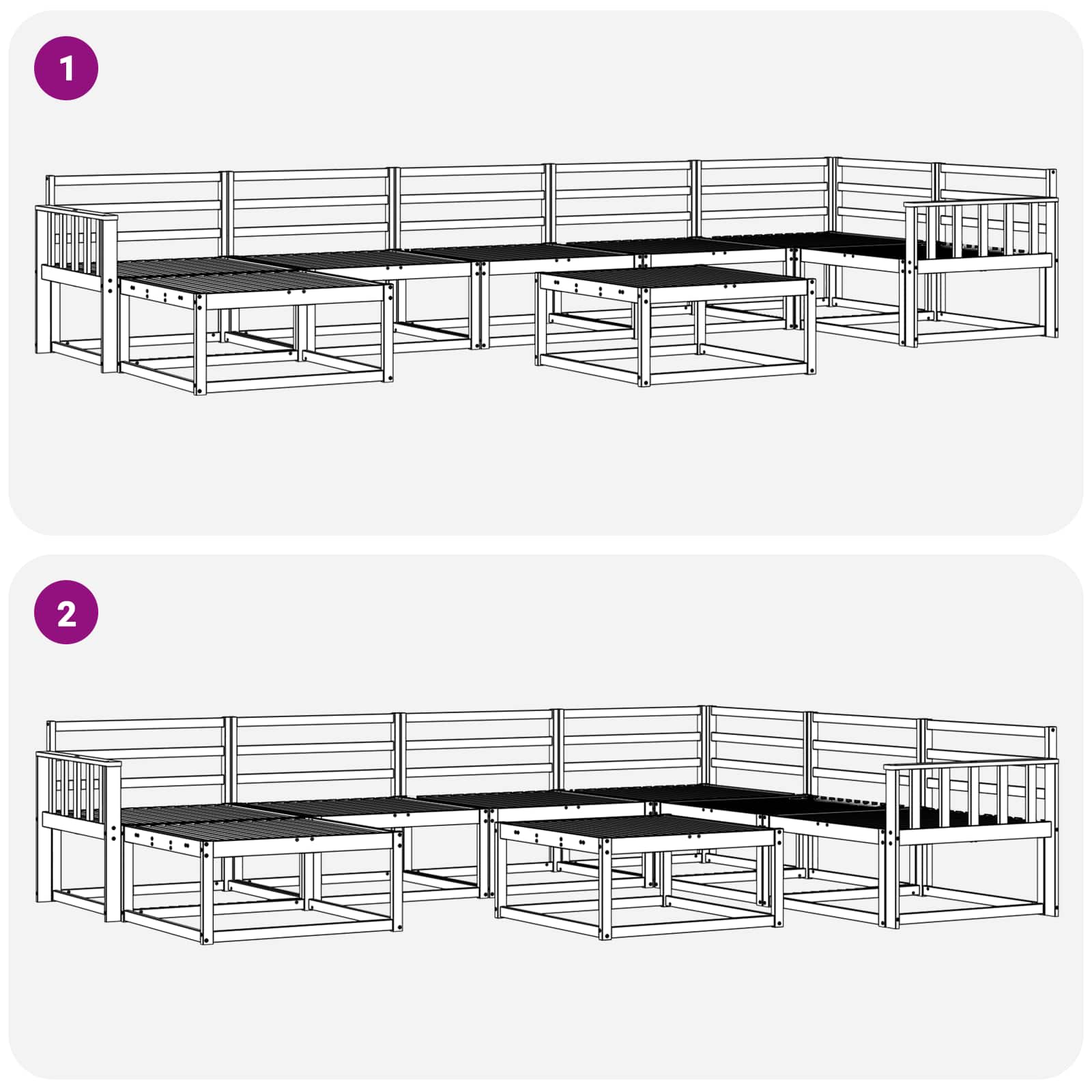 1

2