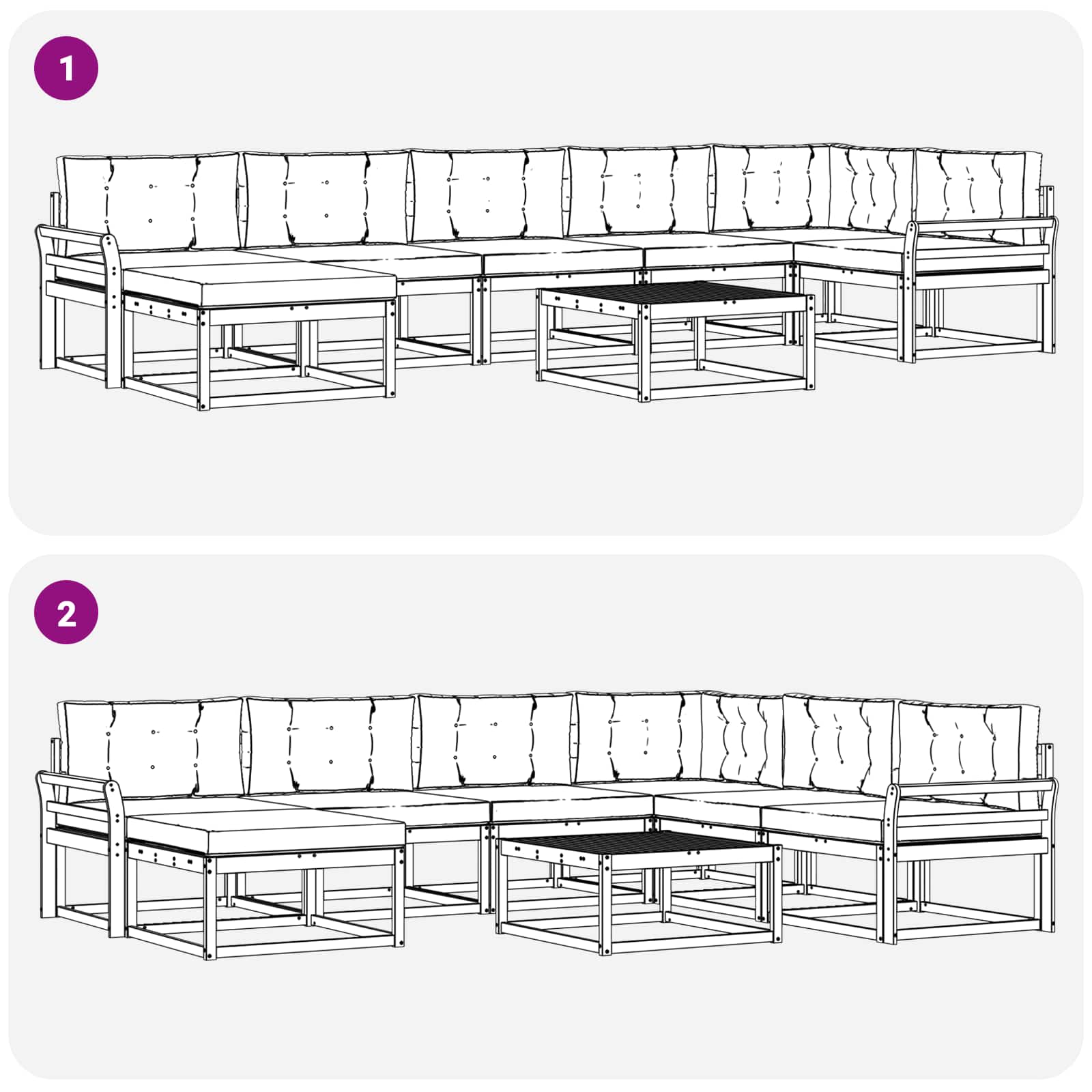 1

2