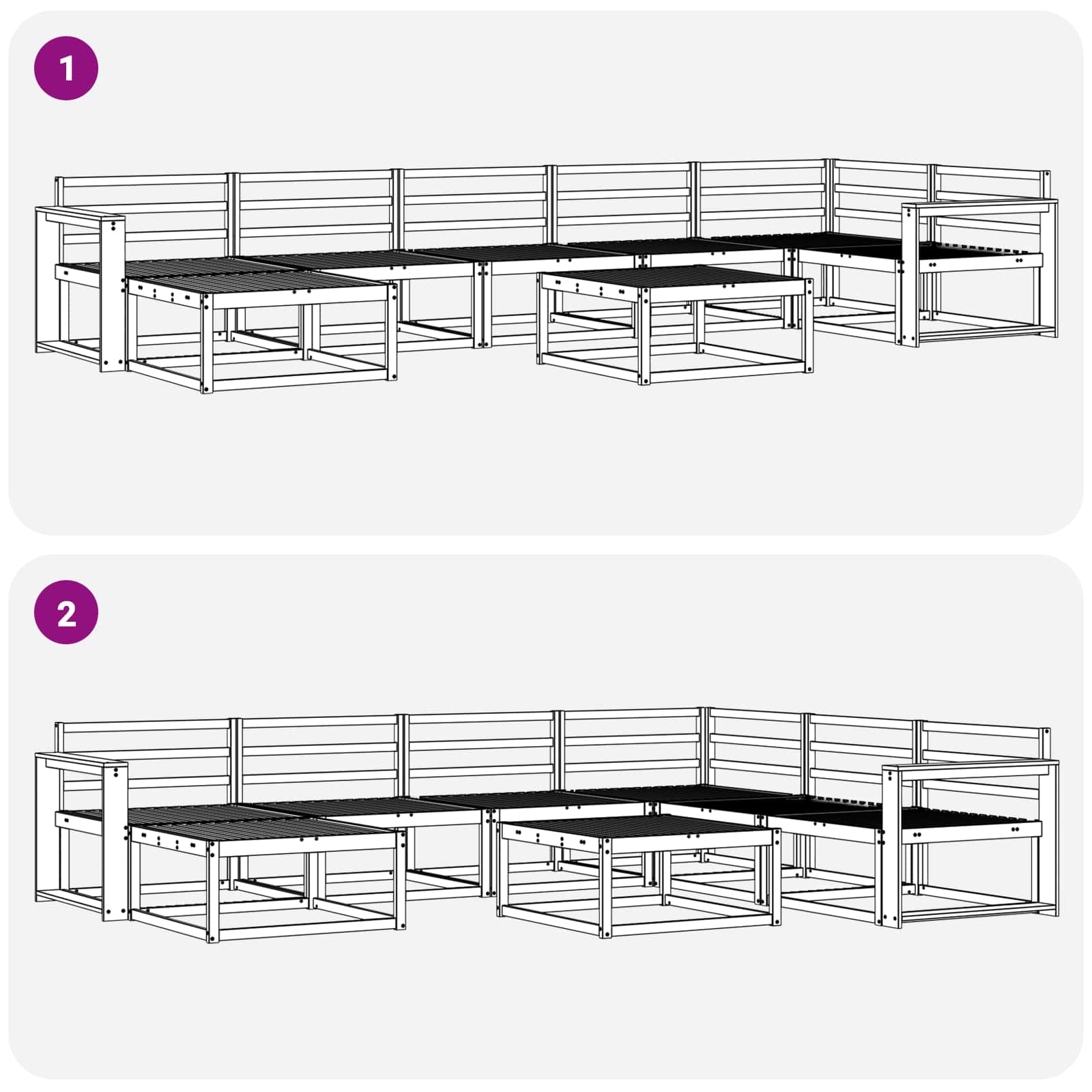 1

2