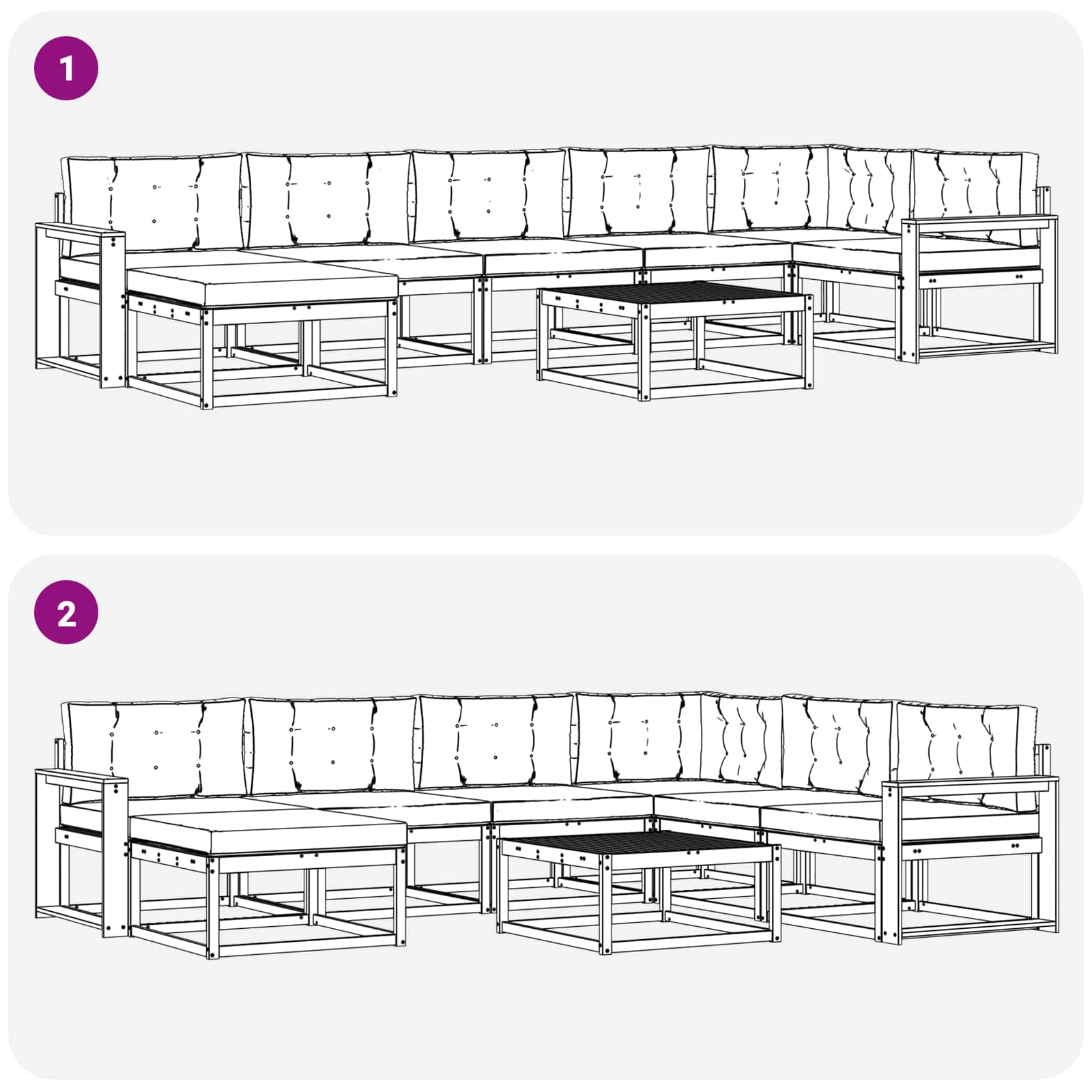 1

2