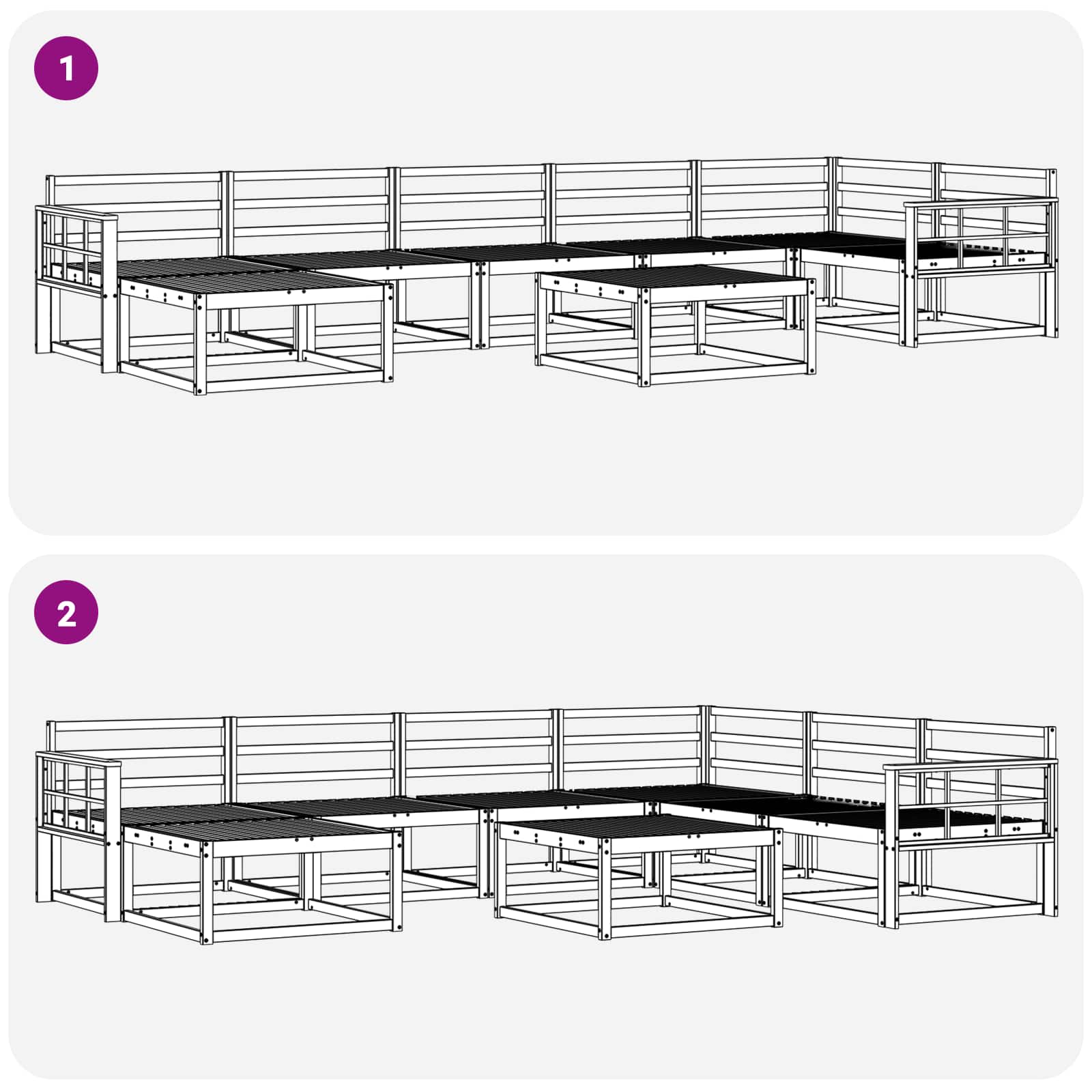 1

2