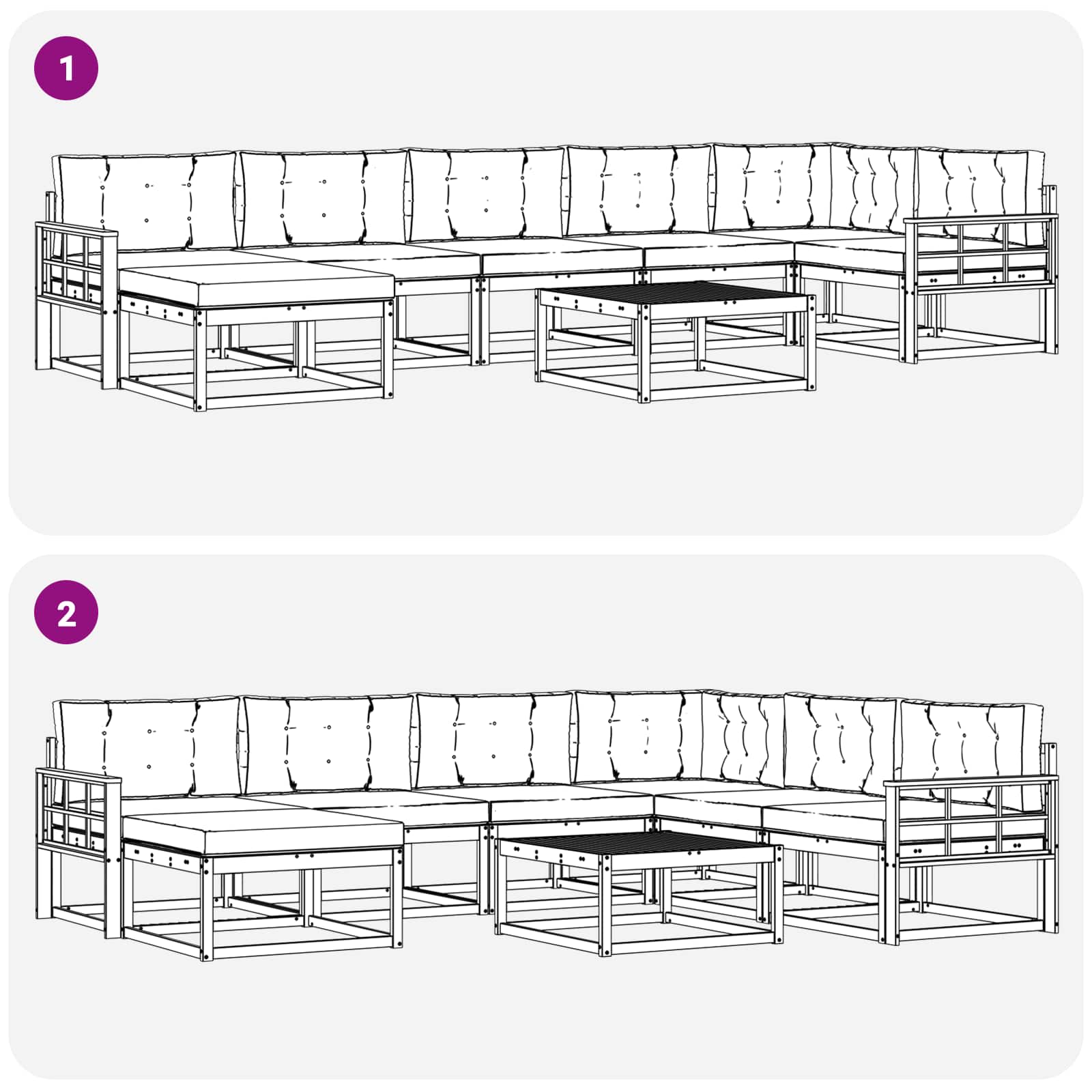 1

2