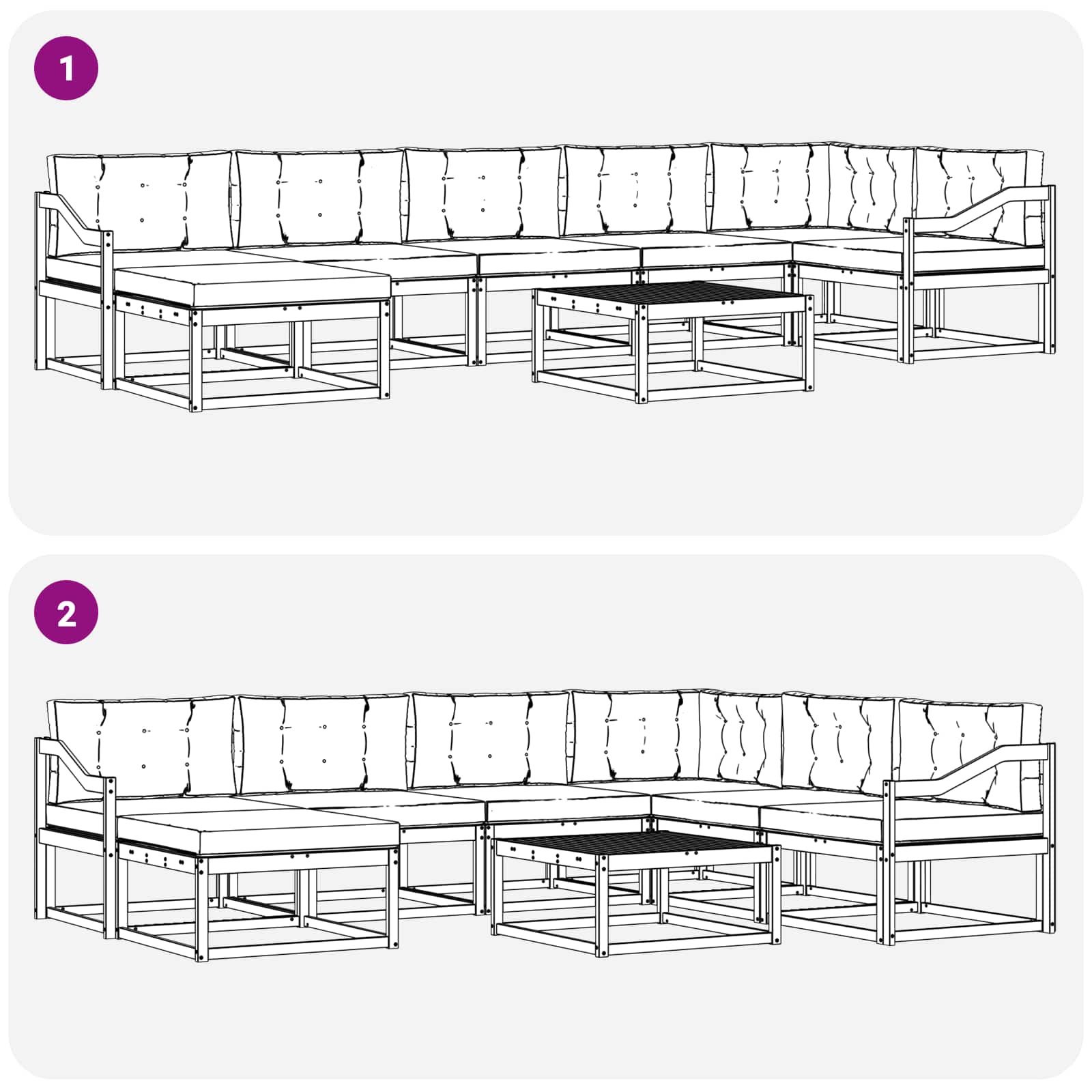 1

2