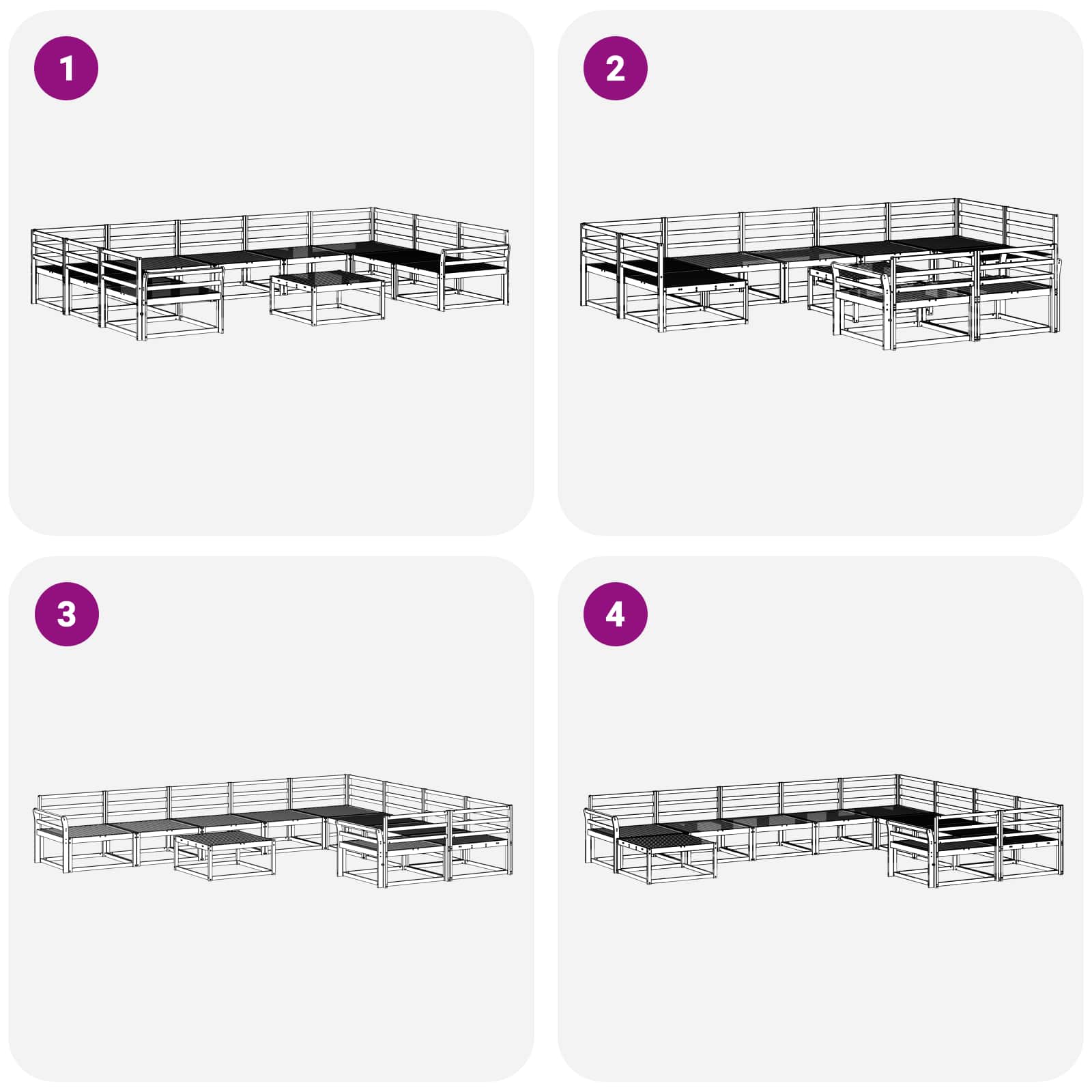 1

2

3

4