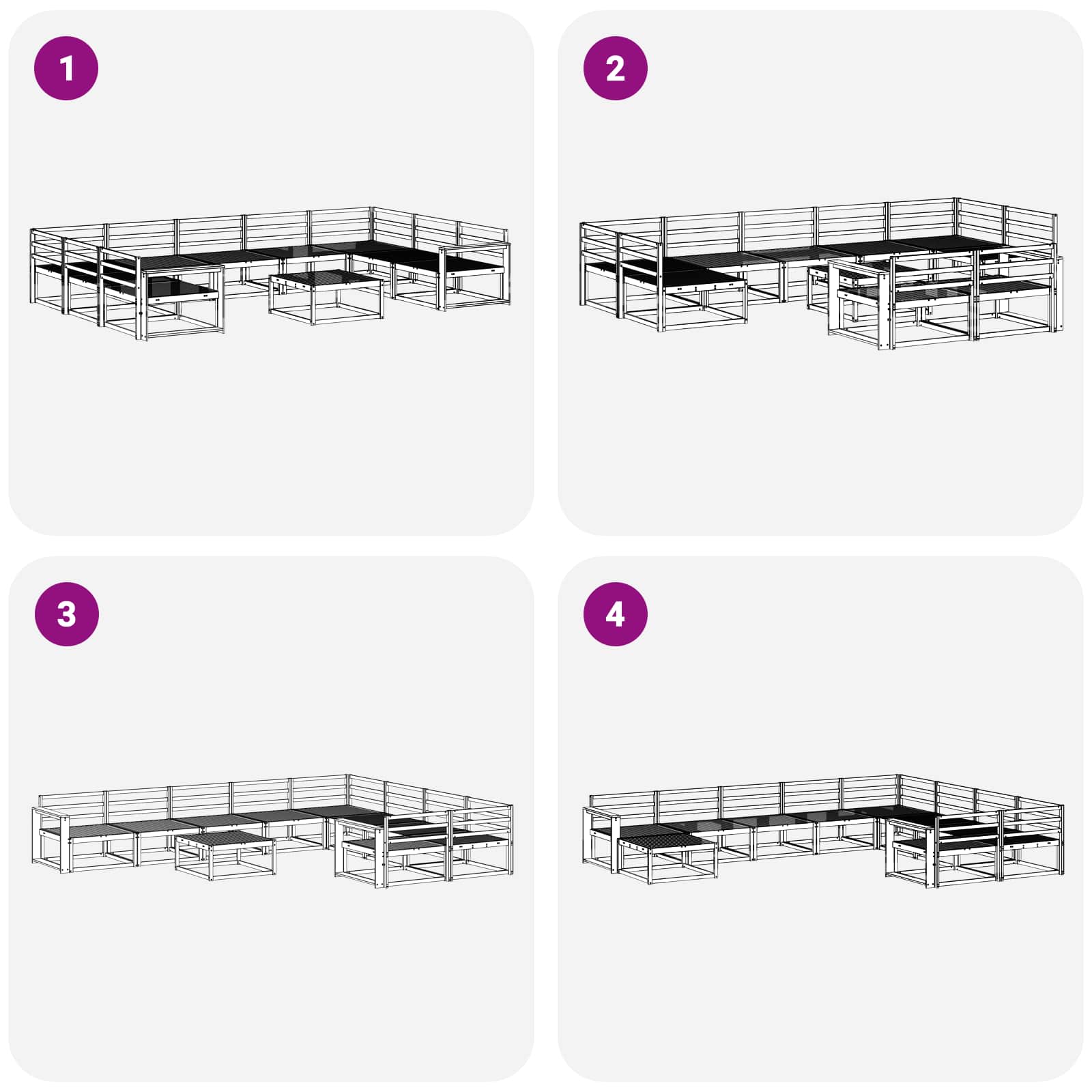 1

2

3

4