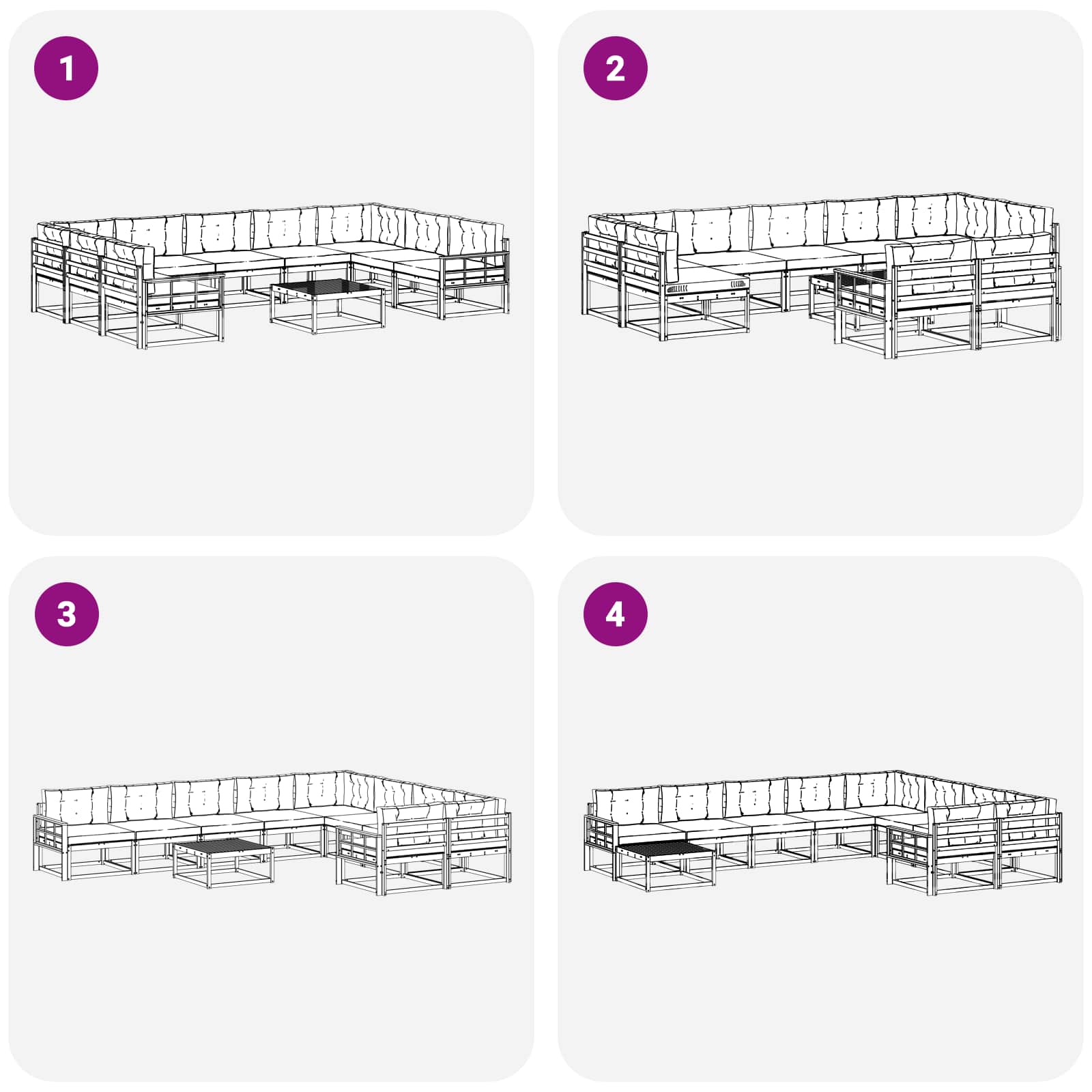 1

2

3

4